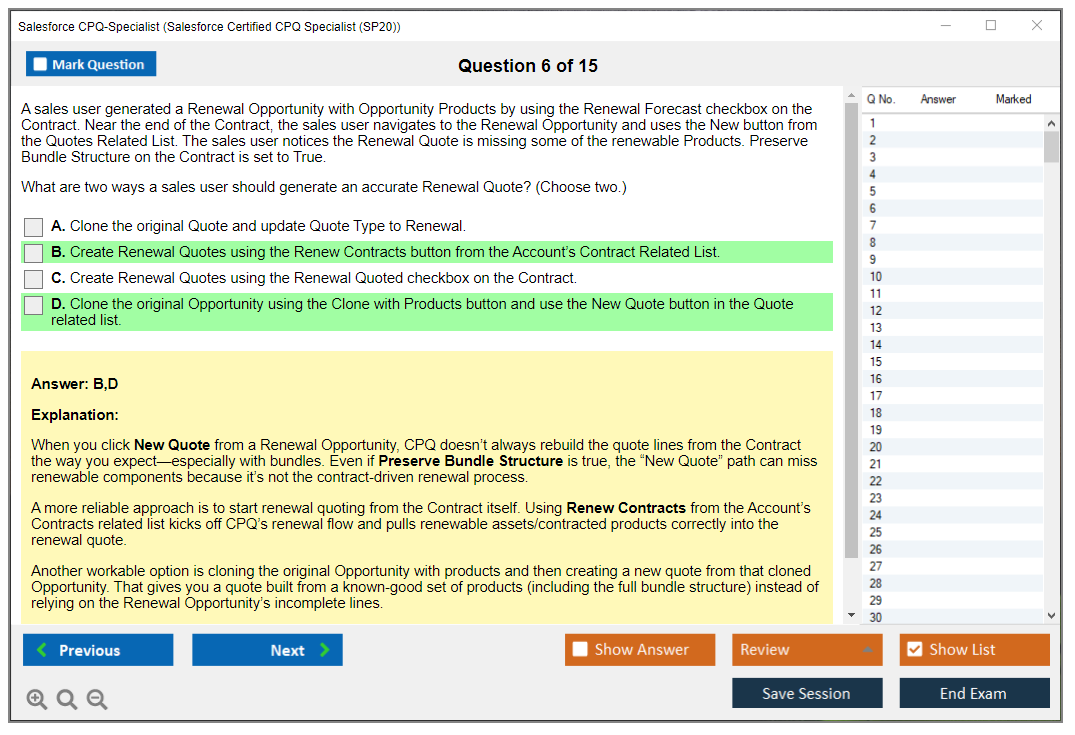 Salesforce CPQ-Specialist (Salesforce Certified CPQ Specialist (SP20))

Mark Question

Question 6 of 15

A sales user generated a Renewal Opportunity with Opportunity Products by using the Renewal Forecast checkbox on the Contract. Near the end of the Contract, the sales user navigates to the Renewal Opportunity and uses the New button from the Quotes Related List. The sales user notices the Renewal Quote is missing some of the renewable Products. Preserve Bundle Structure on the Contract is set to True.

What are two ways a sales user should generate an accurate Renewal Quote? (Choose two.)

A. Clone the original Quote and update Quote Type to Renewal.

B. Create Renewal Quotes using the Renew Contracts button from the Account's Contract Related List.

C. Create Renewal Quotes using the Renewal Quoted checkbox on the Contract.

D. Clone the original Opportunity using the Clone with Products button and use the New Quote button in the Quote related list.

Answer: B,D

Explanation:

When you click New Quote from a Renewal Opportunity, CPQ doesn't always rebuild the quote lines from the Contract the way you expect—especially with bundles. Even if Preserve Bundle Structure is true, the "New Quote" path can miss renewable components because it's not the contract-driven renewal process.

A more reliable approach is to start renewal quoting from the Contract itself. Using Renew Contracts from the Account's Contracts related list kicks off CPQ's renewal flow and pulls renewable assets/contracted products correctly into the renewal quote.

Another workable option is cloning the original Opportunity with products and then creating a new quote from that cloned Opportunity. That gives you a quote built from a known-good set of products (including the full bundle structure) instead of relying on the Renewal Opportunity's incomplete lines.

| Q No. | Answer | Marked |
|---|---|---|
| 1 | | |
| 2 | | |
| 3 | | |
| 4 | | |
| 5 | | |
| 6 | | |
| 7 | | |
| 8 | | |
| 9 | | |
| 10 | | |
| 11 | | |
| 12 | | |
| 13 | | |
| 14 | | |
| 15 | | |
| 16 | | |
| 17 | | |
| 18 | | |
| 19 | | |
| 20 | | |
| 21 | | |
| 22 | | |
| 23 | | |
| 24 | | |
| 25 | | |
| 26 | | |
| 27 | | |
| 28 | | |
| 29 | | |
| 30 | | |

Previous
Next
Show Answer
Review
Show List
Save Session
End Exam