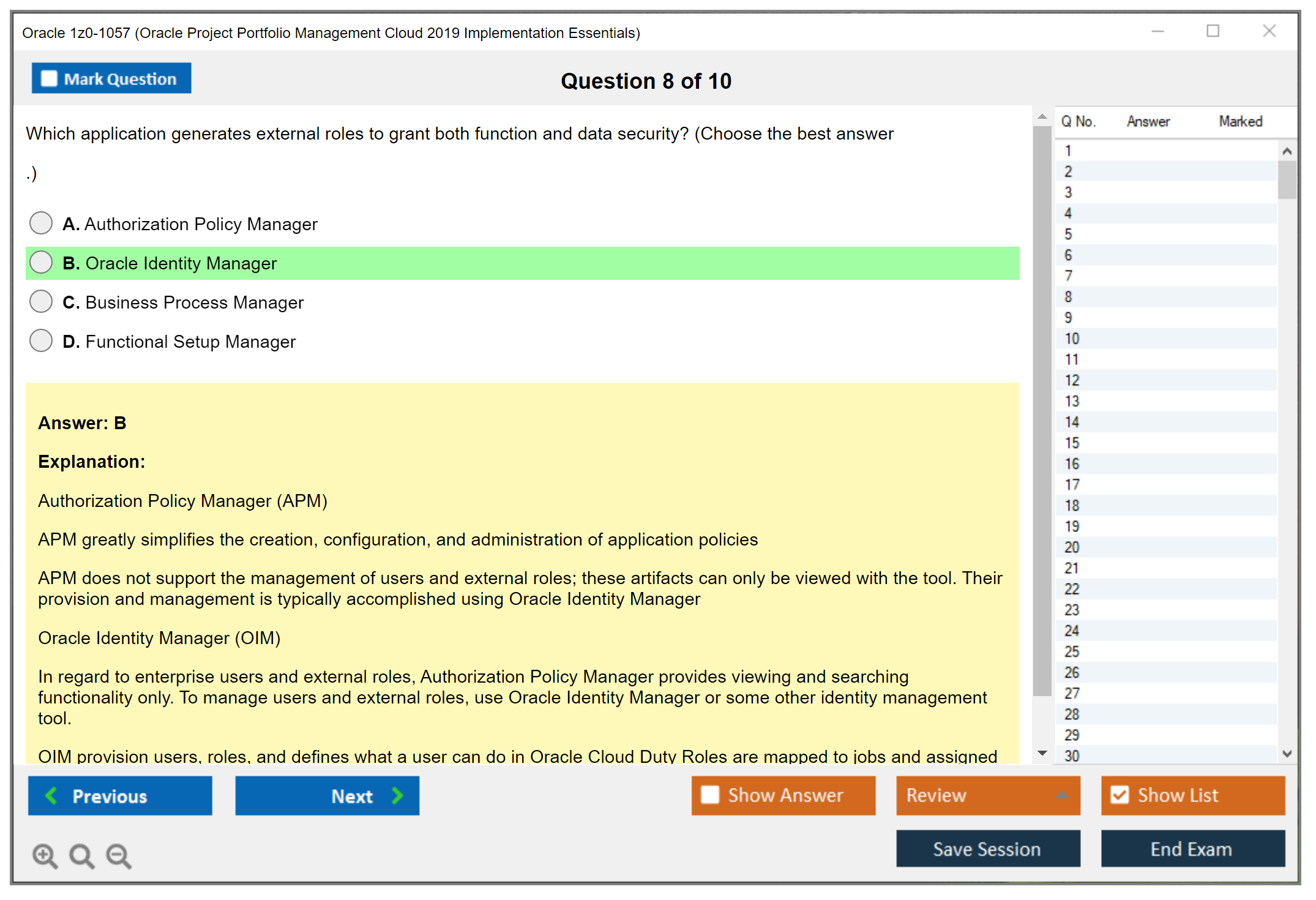 Oracle 1z0-1057 (Oracle Project Portfolio Management Cloud 2019 Implementation Essentials)

Mark Question

Question 8 of 10

Which application generates external roles to grant both function and data security? (Choose the best answer .)

A. Authorization Policy Manager

B. Oracle Identity Manager

C. Business Process Manager

D. Functional Setup Manager

Answer: B

Explanation:

Authorization Policy Manager (APM)

APM greatly simplifies the creation, configuration, and administration of application policies

APM does not support the management of users and external roles; these artifacts can only be viewed with the tool. Their provision and management is typically accomplished using Oracle Identity Manager

Oracle Identity Manager (OIM)

In regard to enterprise users and external roles, Authorization Policy Manager provides viewing and searching functionality only. To manage users and external roles, use Oracle Identity Manager or some other identity management tool.

OIM provision users, roles, and defines what a user can do in Oracle Cloud Duty Roles are mapped to jobs and assigned

| Q No. | Answer | Marked |
|---|---|---|
| 1 | | |
| 2 | | |
| 3 | | |
| 4 | | |
| 5 | | |
| 6 | | |
| 7 | | |
| 8 | | |
| 9 | | |
| 10 | | |
| 11 | | |
| 12 | | |
| 13 | | |
| 14 | | |
| 15 | | |
| 16 | | |
| 17 | | |
| 18 | | |
| 19 | | |
| 20 | | |
| 21 | | |
| 22 | | |
| 23 | | |
| 24 | | |
| 25 | | |
| 26 | | |
| 27 | | |
| 28 | | |
| 29 | | |
| 30 | | |

Previous

Next

Show Answer

Review

Show List

Save Session

End Exam