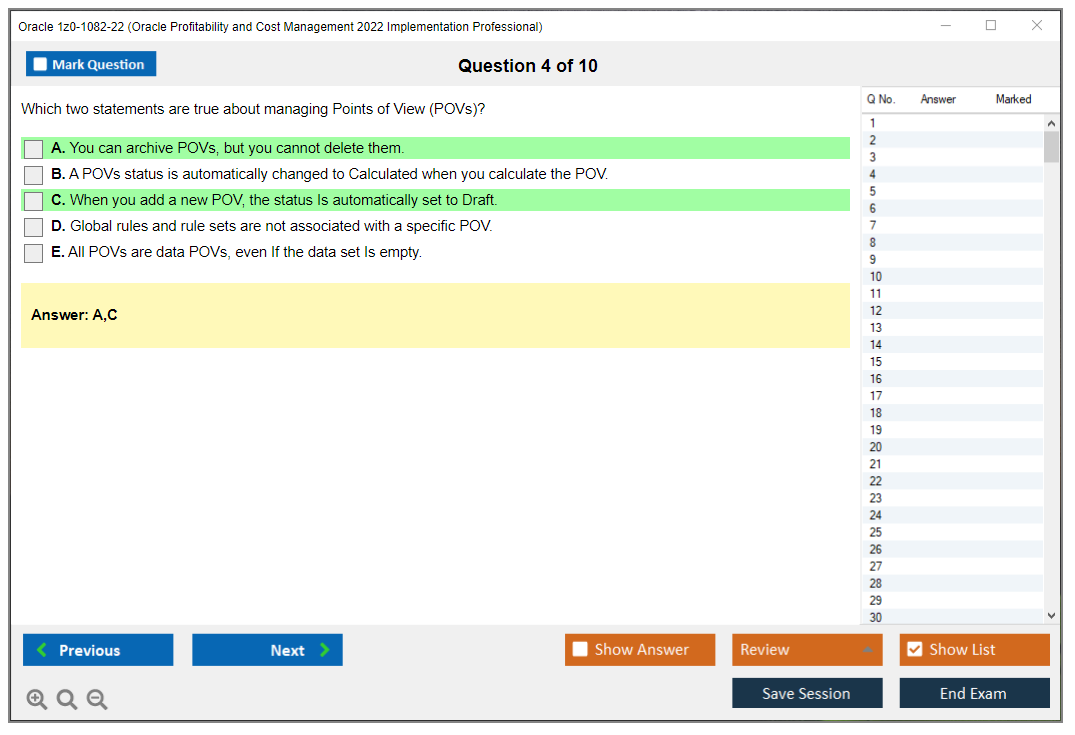 Oracle 1z0-1082-22 (Oracle Profitability and Cost Management 2022 Implementation Professional)

Mark Question

Question 4 of 10

Which two statements are true about managing Points of View (POVs)?

A. You can archive POVs, but you cannot delete them.
B. A POVs status is automatically changed to Calculated when you calculate the POV.
C. When you add a new POV, the status Is automatically set to Draft.
D. Global rules and rule sets are not associated with a specific POV.
E. All POVs are data POVs, even If the data set Is empty.

Answer: A,C

| Q No. | Answer | Marked |
|---|---|---|
| 1 | | |
| 2 | | |
| 3 | | |
| 4 | | |
| 5 | | |
| 6 | | |
| 7 | | |
| 8 | | |
| 9 | | |
| 10 | | |
| 11 | | |
| 12 | | |
| 13 | | |
| 14 | | |
| 15 | | |
| 16 | | |
| 17 | | |
| 18 | | |
| 19 | | |
| 20 | | |
| 21 | | |
| 22 | | |
| 23 | | |
| 24 | | |
| 25 | | |
| 26 | | |
| 27 | | |
| 28 | | |
| 29 | | |
| 30 | | |

Previous
Next
Show Answer
Review
Show List
Save Session
End Exam