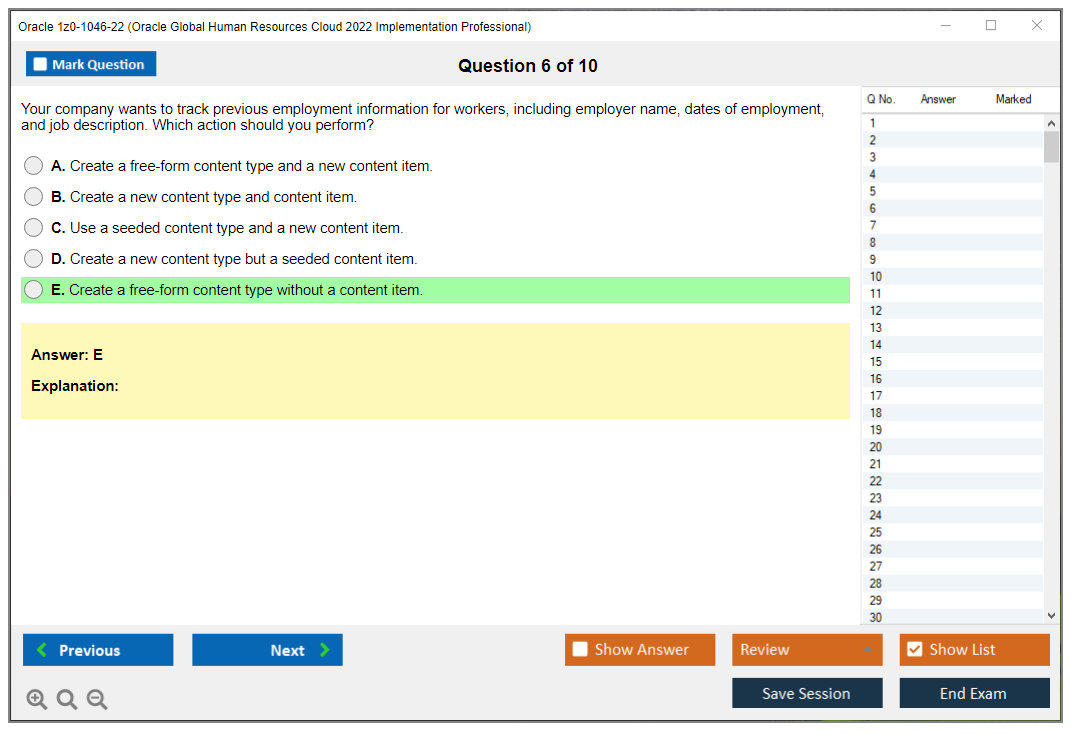 Oracle 1z0-1046-22 (Oracle Global Human Resources Cloud 2022 Implementation Professional)

Mark Question

Question 6 of 10

Your company wants to track previous employment information for workers, including employer name, dates of employment, and job description. Which action should you perform?

A. Create a free-form content type and a new content item.

B. Create a new content type and content item.

C. Use a seeded content type and a new content item.

D. Create a new content type but a seeded content item.

E. Create a free-form content type without a content item.

Answer: E

Explanation:

| Q No. | Answer | Marked |
|---|---|---|
| 1 | | |
| 2 | | |
| 3 | | |
| 4 | | |
| 5 | | |
| 6 | | |
| 7 | | |
| 8 | | |
| 9 | | |
| 10 | | |
| 11 | | |
| 12 | | |
| 13 | | |
| 14 | | |
| 15 | | |
| 16 | | |
| 17 | | |
| 18 | | |
| 19 | | |
| 20 | | |
| 21 | | |
| 22 | | |
| 23 | | |
| 24 | | |
| 25 | | |
| 26 | | |
| 27 | | |
| 28 | | |
| 29 | | |
| 30 | | |

Previous

Next

Show Answer

Review

Show List

Save Session

End Exam