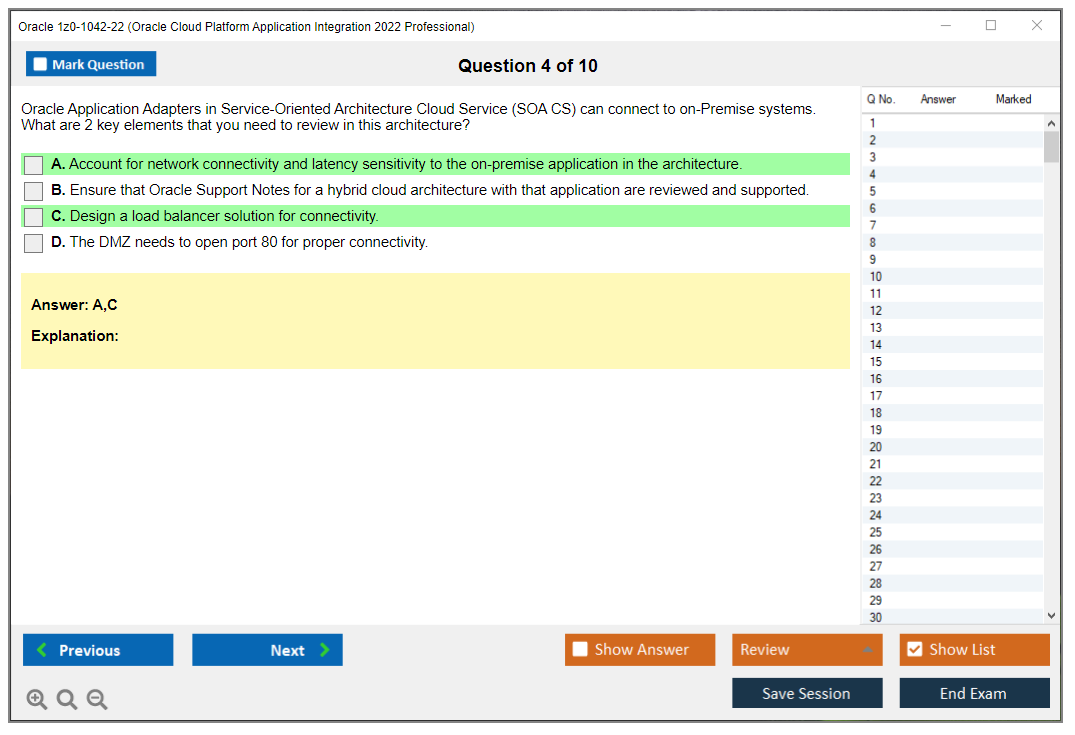 Oracle 1z0-1042-22 (Oracle Cloud Platform Application Integration 2022 Professional)

Mark Question

Question 4 of 10

Oracle Application Adapters in Service-Oriented Architecture Cloud Service (SOA CS) can connect to on-Premise systems. What are 2 key elements that you need to review in this architecture?

A. Account for network connectivity and latency sensitivity to the on-premise application in the architecture.

B. Ensure that Oracle Support Notes for a hybrid cloud architecture with that application are reviewed and supported.

C. Design a load balancer solution for connectivity.

D. The DMZ needs to open port 80 for proper connectivity.

Answer: A,C

Explanation:

| Q No. | Answer | Marked |
|---|---|---|
| 1 | | |
| 2 | | |
| 3 | | |
| 4 | | |
| 5 | | |
| 6 | | |
| 7 | | |
| 8 | | |
| 9 | | |
| 10 | | |
| 11 | | |
| 12 | | |
| 13 | | |
| 14 | | |
| 15 | | |
| 16 | | |
| 17 | | |
| 18 | | |
| 19 | | |
| 20 | | |
| 21 | | |
| 22 | | |
| 23 | | |
| 24 | | |
| 25 | | |
| 26 | | |
| 27 | | |
| 28 | | |
| 29 | | |
| 30 | | |

Previous

Next

Show Answer

Review

Show List

Save Session

End Exam