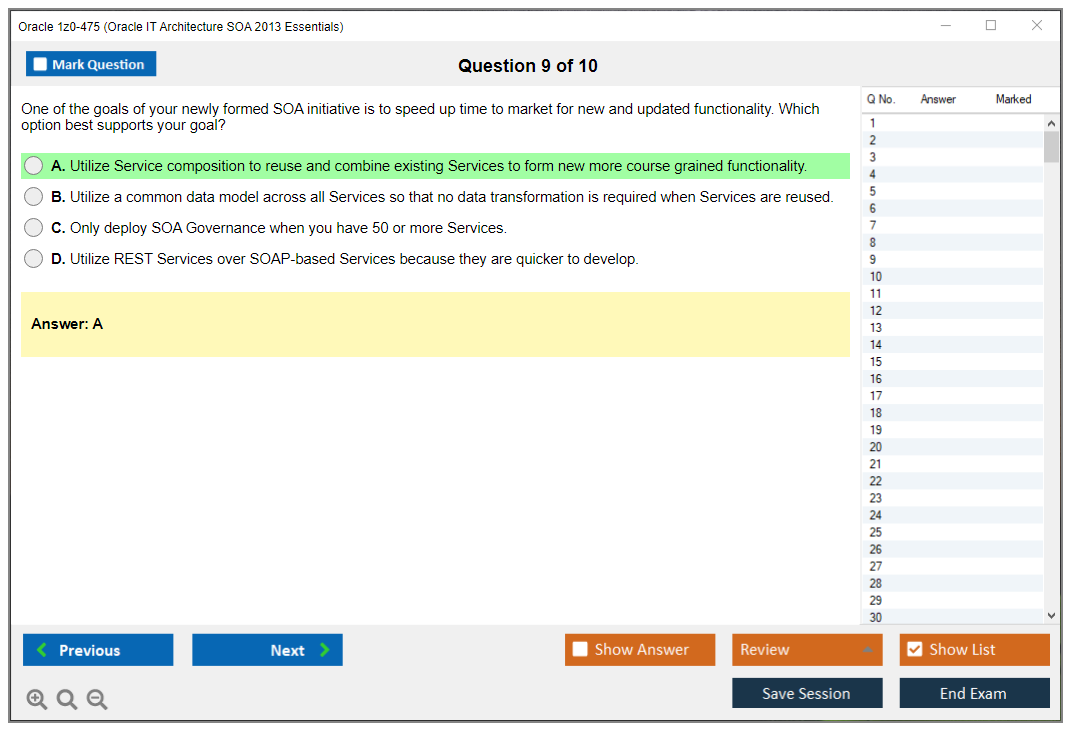 Oracle 1z0-475 (Oracle IT Architecture SOA 2013 Essentials)

Mark Question

Question 9 of 10

One of the goals of your newly formed SOA initiative is to speed up time to market for new and updated functionality. Which option best supports your goal?

A. Utilize Service composition to reuse and combine existing Services to form new more course grained functionality.

B. Utilize a common data model across all Services so that no data transformation is required when Services are reused.

C. Only deploy SOA Governance when you have 50 or more Services.

D. Utilize REST Services over SOAP-based Services because they are quicker to develop.

Answer: A

| Q No. | Answer | Marked |
|---|---|---|
| 1 | | |
| 2 | | |
| 3 | | |
| 4 | | |
| 5 | | |
| 6 | | |
| 7 | | |
| 8 | | |
| 9 | | |
| 10 | | |
| 11 | | |
| 12 | | |
| 13 | | |
| 14 | | |
| 15 | | |
| 16 | | |
| 17 | | |
| 18 | | |
| 19 | | |
| 20 | | |
| 21 | | |
| 22 | | |
| 23 | | |
| 24 | | |
| 25 | | |
| 26 | | |
| 27 | | |
| 28 | | |
| 29 | | |
| 30 | | |

Previous

Next

Show Answer

Review

Show List

Save Session

End Exam