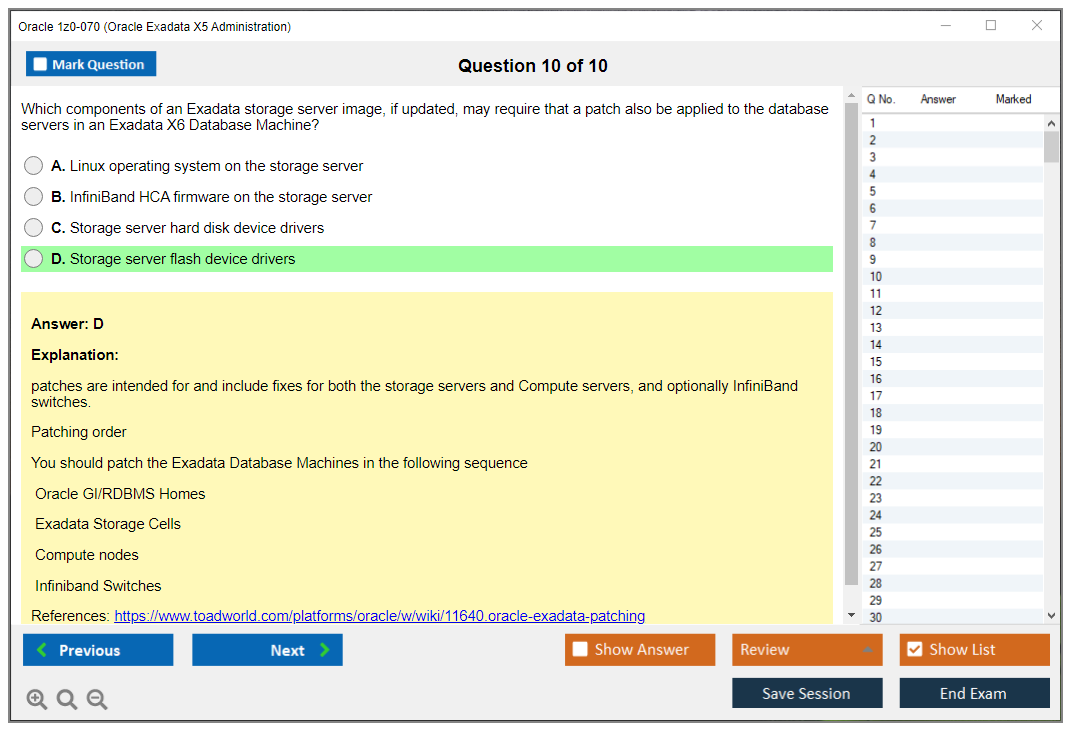 Oracle 1z0-070 (Oracle Exadata X5 Administration)

Mark Question

Question 10 of 10

Which components of an Exadata storage server image, if updated, may require that a patch also be applied to the database servers in an Exadata X6 Database Machine?

A. Linux operating system on the storage server

B. InfiniBand HCA firmware on the storage server

C. Storage server hard disk device drivers

D. Storage server flash device drivers

Answer: D

Explanation:

patches are intended for and include fixes for both the storage servers and Compute servers, and optionally InfiniBand switches.

Patching order

You should patch the Exadata Database Machines in the following sequence

Oracle GI/RDBMS Homes

Exadata Storage Cells

Compute nodes

Infiniband Switches

References: https://www.toadworld.com/platforms/oracle/w/wiki/11640.oracle-exadata-patching

| Q No. | Answer | Marked |
|---|---|---|
| 1 | | |
| 2 | | |
| 3 | | |
| 4 | | |
| 5 | | |
| 6 | | |
| 7 | | |
| 8 | | |
| 9 | | |
| 10 | | |
| 11 | | |
| 12 | | |
| 13 | | |
| 14 | | |
| 15 | | |
| 16 | | |
| 17 | | |
| 18 | | |
| 19 | | |
| 20 | | |
| 21 | | |
| 22 | | |
| 23 | | |
| 24 | | |
| 25 | | |
| 26 | | |
| 27 | | |
| 28 | | |
| 29 | | |
| 30 | | |

Previous

Next

Show Answer

Review

Show List

Save Session

End Exam