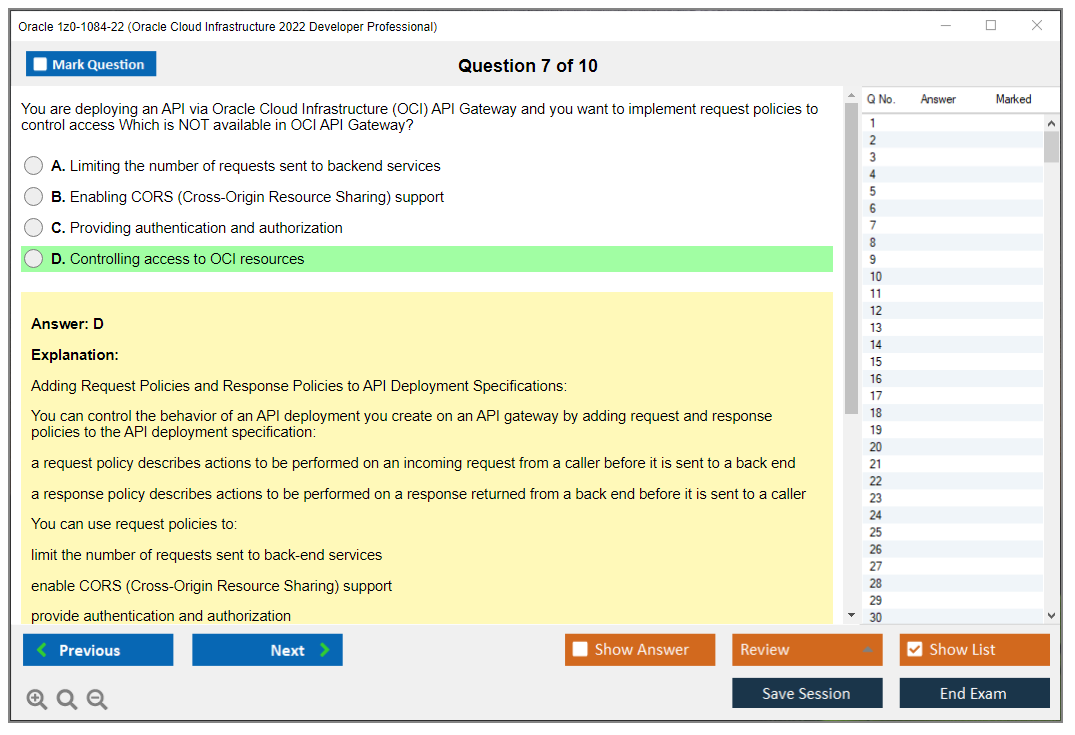 Oracle 1z0-1084-22 (Oracle Cloud Infrastructure 2022 Developer Professional)

Mark Question

Question 7 of 10

You are deploying an API via Oracle Cloud Infrastructure (OCI) API Gateway and you want to implement request policies to control access Which is NOT available in OCI API Gateway?

A. Limiting the number of requests sent to backend services

B. Enabling CORS (Cross-Origin Resource Sharing) support

C. Providing authentication and authorization

D. Controlling access to OCI resources

Answer: D

Explanation:

Adding Request Policies and Response Policies to API Deployment Specifications:

You can control the behavior of an API deployment you create on an API gateway by adding request and response policies to the API deployment specification:

a request policy describes actions to be performed on an incoming request from a caller before it is sent to a back end

a response policy describes actions to be performed on a response returned from a back end before it is sent to a caller

You can use request policies to:

limit the number of requests sent to back-end services

enable CORS (Cross-Origin Resource Sharing) support

provide authentication and authorization

| Q No. | Answer | Marked |
|---|---|---|
| 1 | | |
| 2 | | |
| 3 | | |
| 4 | | |
| 5 | | |
| 6 | | |
| 7 | | |
| 8 | | |
| 9 | | |
| 10 | | |
| 11 | | |
| 12 | | |
| 13 | | |
| 14 | | |
| 15 | | |
| 16 | | |
| 17 | | |
| 18 | | |
| 19 | | |
| 20 | | |
| 21 | | |
| 22 | | |
| 23 | | |
| 24 | | |
| 25 | | |
| 26 | | |
| 27 | | |
| 28 | | |
| 29 | | |
| 30 | | |

Previous   Next   Show Answer   Review   Show List

Save Session   End Exam