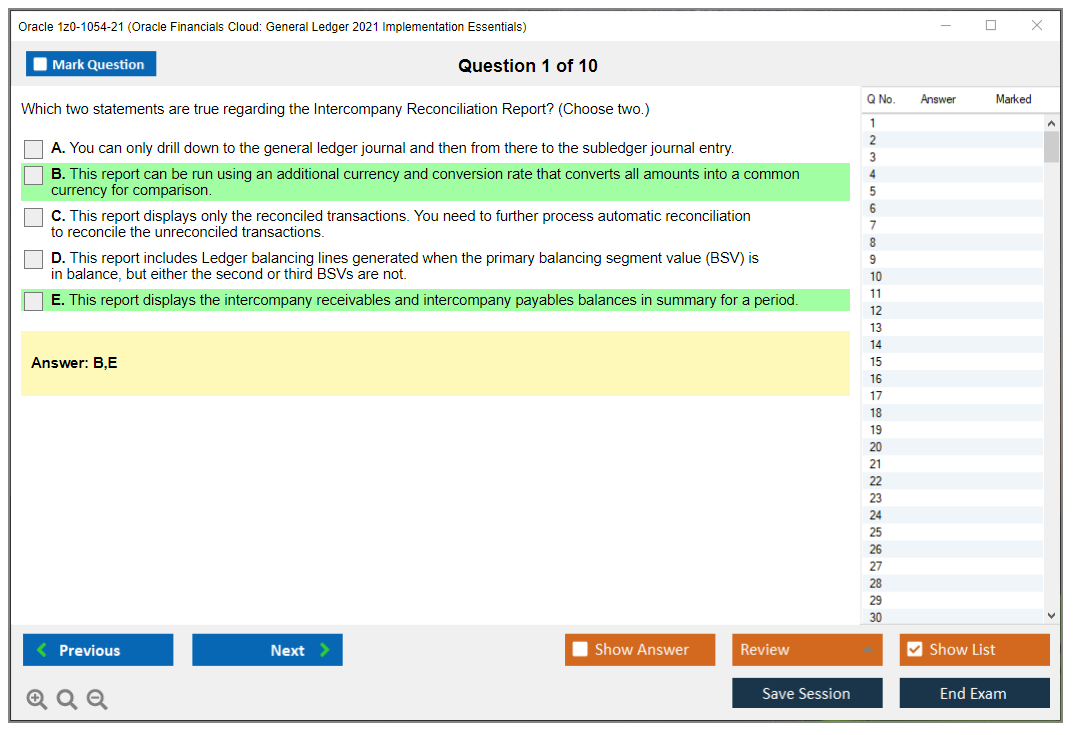 Oracle 1z0-1054-21 (Oracle Financials Cloud: General Ledger 2021 Implementation Essentials)

Mark Question

Question 1 of 10

Which two statements are true regarding the Intercompany Reconciliation Report? (Choose two.)

A. You can only drill down to the general ledger journal and then from there to the subledger journal entry.

B. This report can be run using an additional currency and conversion rate that converts all amounts into a common currency for comparison.

C. This report displays only the reconciled transactions. You need to further process automatic reconciliation to reconcile the unreconciled transactions.

D. This report includes Ledger balancing lines generated when the primary balancing segment value (BSV) is in balance, but either the second or third BSVs are not.

E. This report displays the intercompany receivables and intercompany payables balances in summary for a period.

Answer: B,E

| Q No. | Answer | Marked |
|---|---|---|
| 1 | | |
| 2 | | |
| 3 | | |
| 4 | | |
| 5 | | |
| 6 | | |
| 7 | | |
| 8 | | |
| 9 | | |
| 10 | | |
| 11 | | |
| 12 | | |
| 13 | | |
| 14 | | |
| 15 | | |
| 16 | | |
| 17 | | |
| 18 | | |
| 19 | | |
| 20 | | |
| 21 | | |
| 22 | | |
| 23 | | |
| 24 | | |
| 25 | | |
| 26 | | |
| 27 | | |
| 28 | | |
| 29 | | |
| 30 | | |

Previous Next Show Answer Review Show List

Save Session End Exam