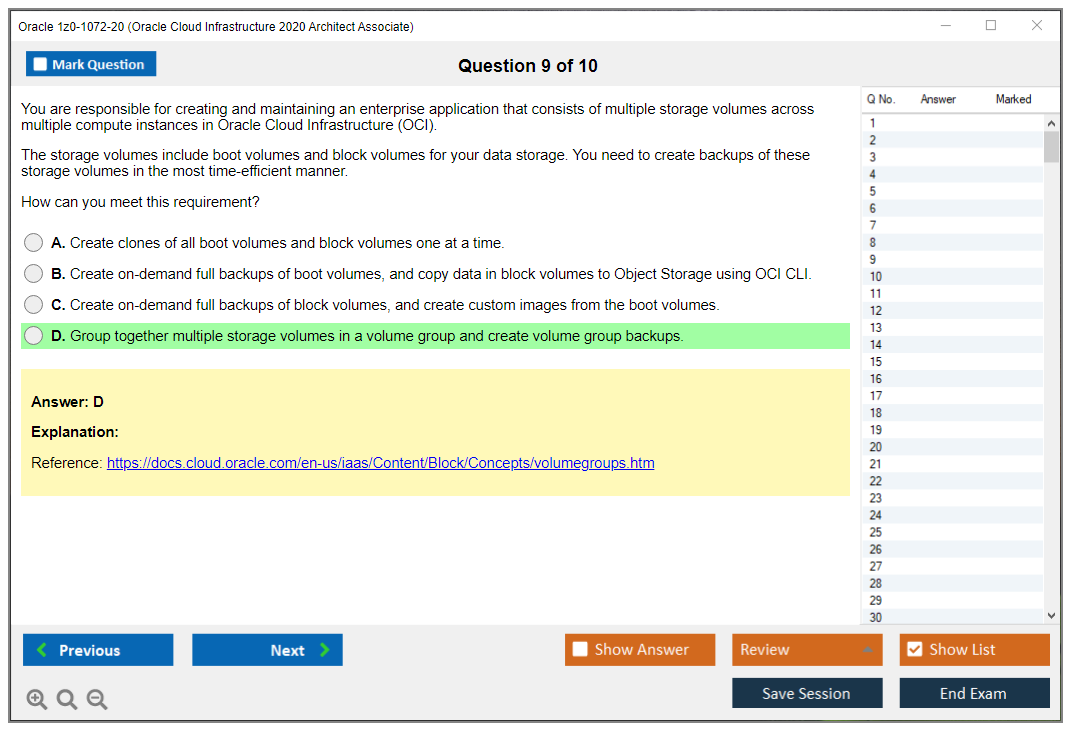 Oracle 1z0-1072-20 (Oracle Cloud Infrastructure 2020 Architect Associate)

Mark Question

Question 9 of 10

You are responsible for creating and maintaining an enterprise application that consists of multiple storage volumes across multiple compute instances in Oracle Cloud Infrastructure (OCI).

The storage volumes include boot volumes and block volumes for your data storage. You need to create backups of these storage volumes in the most time-efficient manner.

How can you meet this requirement?

A. Create clones of all boot volumes and block volumes one at a time.

B. Create on-demand full backups of boot volumes, and copy data in block volumes to Object Storage using OCI CLI.

C. Create on-demand full backups of block volumes, and create custom images from the boot volumes.

D. Group together multiple storage volumes in a volume group and create volume group backups.

Answer: D

Explanation:

Reference: https://docs.cloud.oracle.com/en-us/iaas/Content/Block/Concepts/volumegroups.htm

| Q No. | Answer | Marked |
|---|---|---|
| 1 | | |
| 2 | | |
| 3 | | |
| 4 | | |
| 5 | | |
| 6 | | |
| 7 | | |
| 8 | | |
| 9 | | |
| 10 | | |
| 11 | | |
| 12 | | |
| 13 | | |
| 14 | | |
| 15 | | |
| 16 | | |
| 17 | | |
| 18 | | |
| 19 | | |
| 20 | | |
| 21 | | |
| 22 | | |
| 23 | | |
| 24 | | |
| 25 | | |
| 26 | | |
| 27 | | |
| 28 | | |
| 29 | | |
| 30 | | |

Previous

Next

Show Answer

Review

Show List

Save Session

End Exam