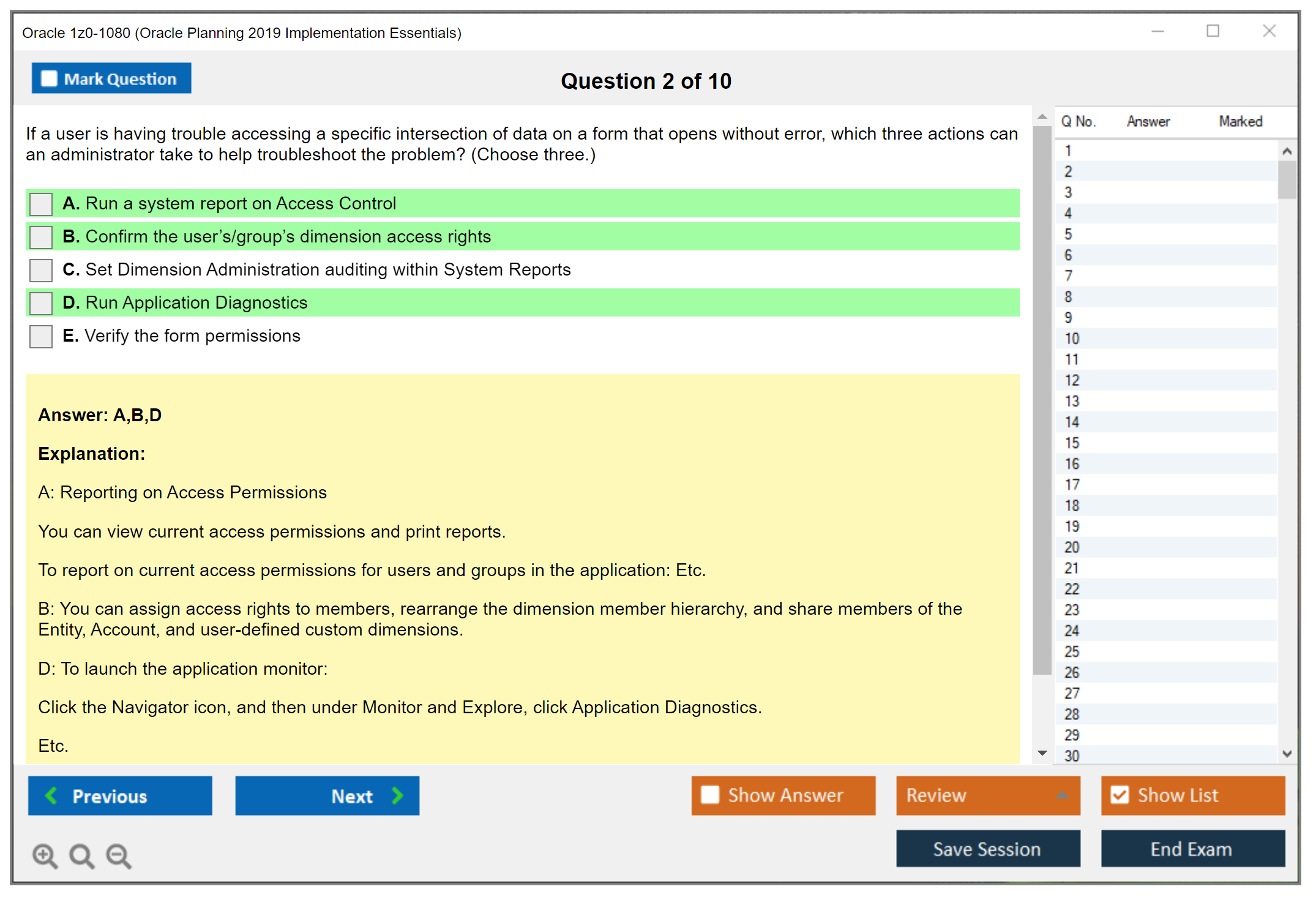 Oracle 1z0-1080 (Oracle Planning 2019 Implementation Essentials)

Mark Question

Question 2 of 10

If a user is having trouble accessing a specific intersection of data on a form that opens without error, which three actions can an administrator take to help troubleshoot the problem? (Choose three.)

A. Run a system report on Access Control

B. Confirm the user's/group's dimension access rights

C. Set Dimension Administration auditing within System Reports

D. Run Application Diagnostics

E. Verify the form permissions

Answer: A,B,D

Explanation:

A: Reporting on Access Permissions

You can view current access permissions and print reports.

To report on current access permissions for users and groups in the application: Etc.

B: You can assign access rights to members, rearrange the dimension member hierarchy, and share members of the Entity, Account, and user-defined custom dimensions.

D: To launch the application monitor:

Click the Navigator icon, and then under Monitor and Explore, click Application Diagnostics.

Etc.

| Q No. | Answer | Marked |
|---|---|---|
| 1 | | |
| 2 | | |
| 3 | | |
| 4 | | |
| 5 | | |
| 6 | | |
| 7 | | |
| 8 | | |
| 9 | | |
| 10 | | |
| 11 | | |
| 12 | | |
| 13 | | |
| 14 | | |
| 15 | | |
| 16 | | |
| 17 | | |
| 18 | | |
| 19 | | |
| 20 | | |
| 21 | | |
| 22 | | |
| 23 | | |
| 24 | | |
| 25 | | |
| 26 | | |
| 27 | | |
| 28 | | |
| 29 | | |
| 30 | | |

Previous

Next

Show Answer

Review

Show List

Save Session

End Exam