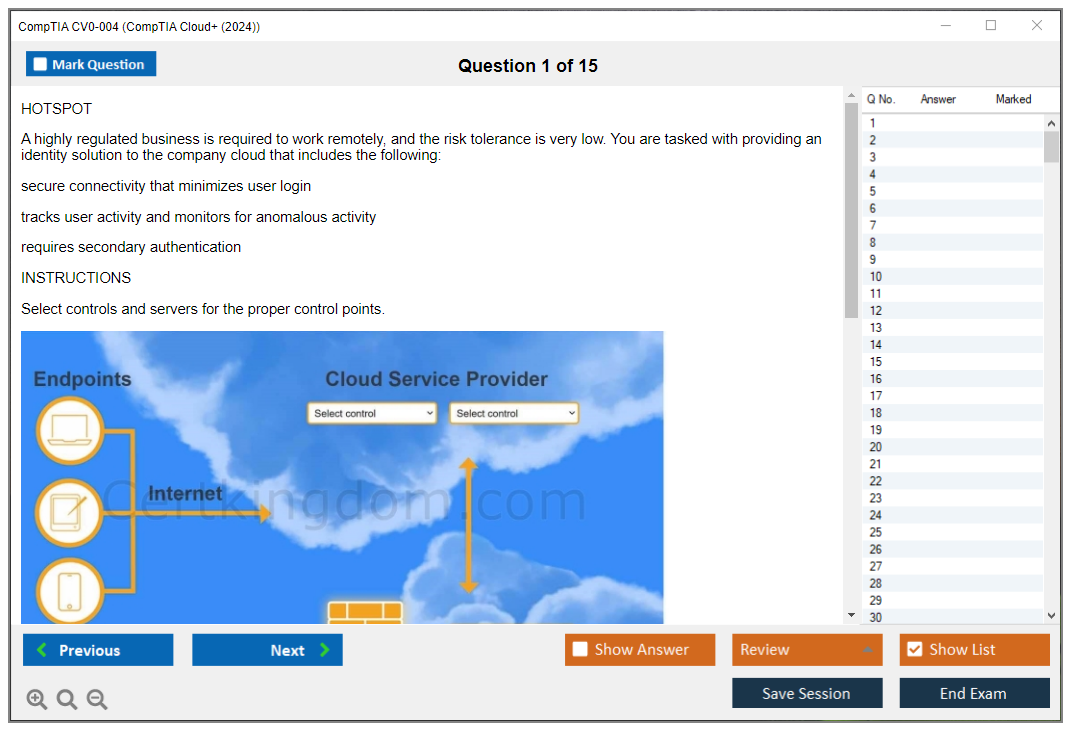 CompTIA CV0-004 (CompTIA Cloud+ (2024))

Mark Question

Question 1 of 15

HOTSPOT

A highly regulated business is required to work remotely, and the risk tolerance is very low. You are tasked with providing an identity solution to the company cloud that includes the following:

secure connectivity that minimizes user login

tracks user activity and monitors for anomalous activity

requires secondary authentication

INSTRUCTIONS

Select controls and servers for the proper control points.

Endpoints

Cloud Service Provider

Select control

Select control

Internet

Certkingdom.com

| Q No. | Answer | Marked |
|---|---|---|
| 1 | | |
| 2 | | |
| 3 | | |
| 4 | | |
| 5 | | |
| 6 | | |
| 7 | | |
| 8 | | |
| 9 | | |
| 10 | | |
| 11 | | |
| 12 | | |
| 13 | | |
| 14 | | |
| 15 | | |
| 16 | | |
| 17 | | |
| 18 | | |
| 19 | | |
| 20 | | |
| 21 | | |
| 22 | | |
| 23 | | |
| 24 | | |
| 25 | | |
| 26 | | |
| 27 | | |
| 28 | | |
| 29 | | |
| 30 | | |

Previous

Next

Show Answer

Review

Show List

Save Session

End Exam