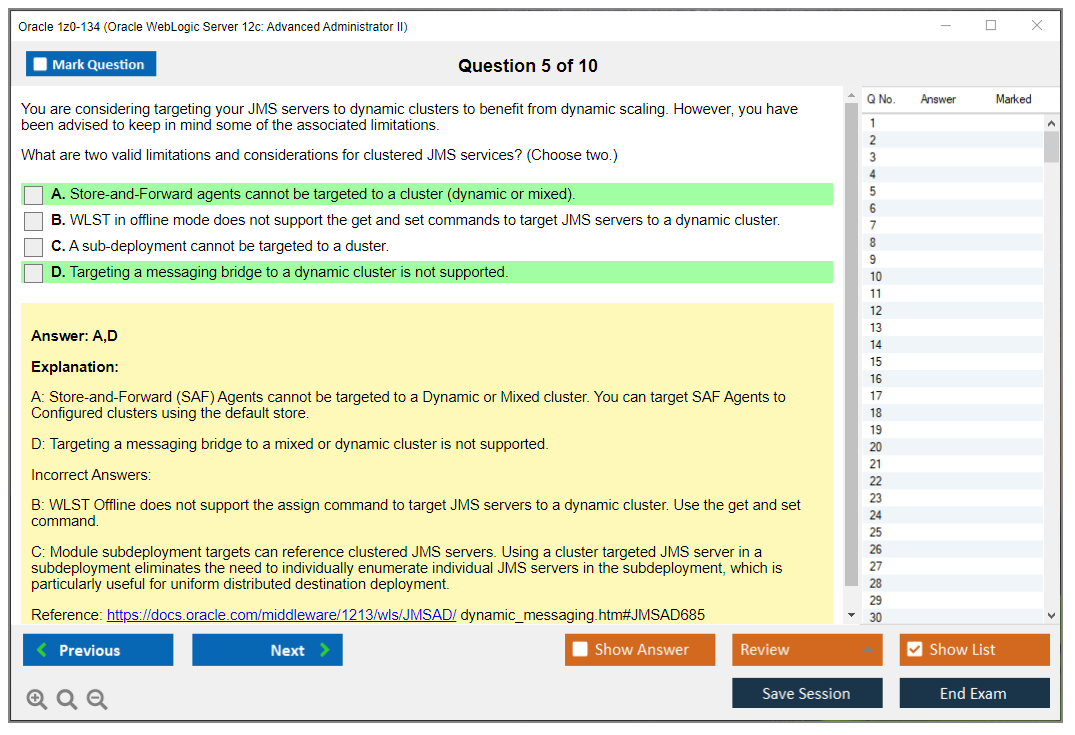 Oracle 1z0-134 (Oracle WebLogic Server 12c: Advanced Administrator II)

Mark Question

Question 5 of 10

You are considering targeting your JMS servers to dynamic clusters to benefit from dynamic scaling. However, you have been advised to keep in mind some of the associated limitations.

What are two valid limitations and considerations for clustered JMS services? (Choose two.)

A. Store-and-Forward agents cannot be targeted to a cluster (dynamic or mixed).

B. WLST in offline mode does not support the get and set commands to target JMS servers to a dynamic cluster.

C. A sub-deployment cannot be targeted to a duster.

D. Targeting a messaging bridge to a dynamic cluster is not supported.

Answer: A,D

Explanation:

A: Store-and-Forward (SAF) Agents cannot be targeted to a Dynamic or Mixed cluster. You can target SAF Agents to Configured clusters using the default store.

D: Targeting a messaging bridge to a mixed or dynamic cluster is not supported.

Incorrect Answers:

B: WLST Offline does not support the assign command to target JMS servers to a dynamic cluster. Use the get and set command.

C: Module subdeployment targets can reference clustered JMS servers. Using a cluster targeted JMS server in a subdeployment eliminates the need to individually enumerate individual JMS servers in the subdeployment, which is particularly useful for uniform distributed destination deployment.

Reference: https://docs.oracle.com/middleware/1213/wls/JMSAD/ dynamic_messaging.htm#JMSAD685

| Q No. | Answer | Marked |
|---|---|---|
| 1 | | |
| 2 | | |
| 3 | | |
| 4 | | |
| 5 | | |
| 6 | | |
| 7 | | |
| 8 | | |
| 9 | | |
| 10 | | |
| 11 | | |
| 12 | | |
| 13 | | |
| 14 | | |
| 15 | | |
| 16 | | |
| 17 | | |
| 18 | | |
| 19 | | |
| 20 | | |
| 21 | | |
| 22 | | |
| 23 | | |
| 24 | | |
| 25 | | |
| 26 | | |
| 27 | | |
| 28 | | |
| 29 | | |
| 30 | | |

Previous
Next
Show Answer
Review
Show List
Save Session
End Exam