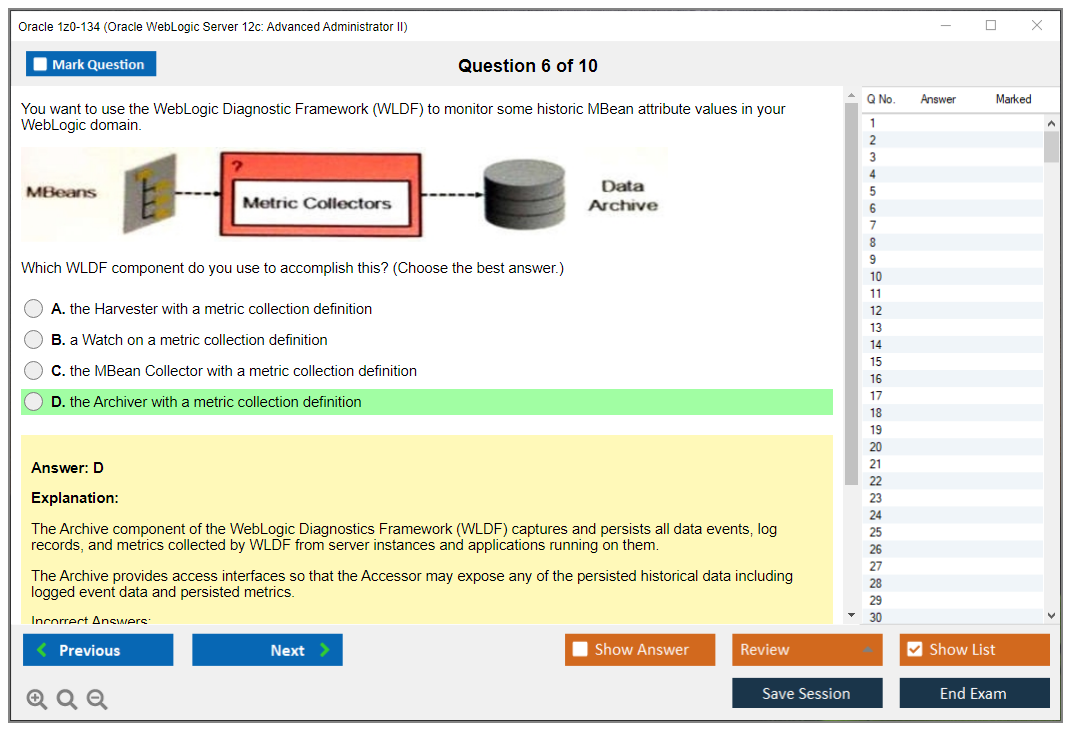 Oracle 1z0-134 (Oracle WebLogic Server 12c: Advanced Administrator II)

Mark Question

Question 6 of 10

You want to use the WebLogic Diagnostic Framework (WLDF) to monitor some historic MBean attribute values in your WebLogic domain.

MBeans

?

Metric Collectors

Data Archive

Which WLDF component do you use to accomplish this? (Choose the best answer.)

A. the Harvester with a metric collection definition

B. a Watch on a metric collection definition

C. the MBean Collector with a metric collection definition

D. the Archiver with a metric collection definition

Answer: D

Explanation:

The Archive component of the WebLogic Diagnostics Framework (WLDF) captures and persists all data events, log records, and metrics collected by WLDF from server instances and applications running on them.

The Archive provides access interfaces so that the Accessor may expose any of the persisted historical data including logged event data and persisted metrics.

Incorrect Answers:

| Q No. | Answer | Marked |
|---|---|---|
| 1 | | |
| 2 | | |
| 3 | | |
| 4 | | |
| 5 | | |
| 6 | | |
| 7 | | |
| 8 | | |
| 9 | | |
| 10 | | |
| 11 | | |
| 12 | | |
| 13 | | |
| 14 | | |
| 15 | | |
| 16 | | |
| 17 | | |
| 18 | | |
| 19 | | |
| 20 | | |
| 21 | | |
| 22 | | |
| 23 | | |
| 24 | | |
| 25 | | |
| 26 | | |
| 27 | | |
| 28 | | |
| 29 | | |
| 30 | | |

Previous

Next

Show Answer

Review

Show List

Save Session

End Exam