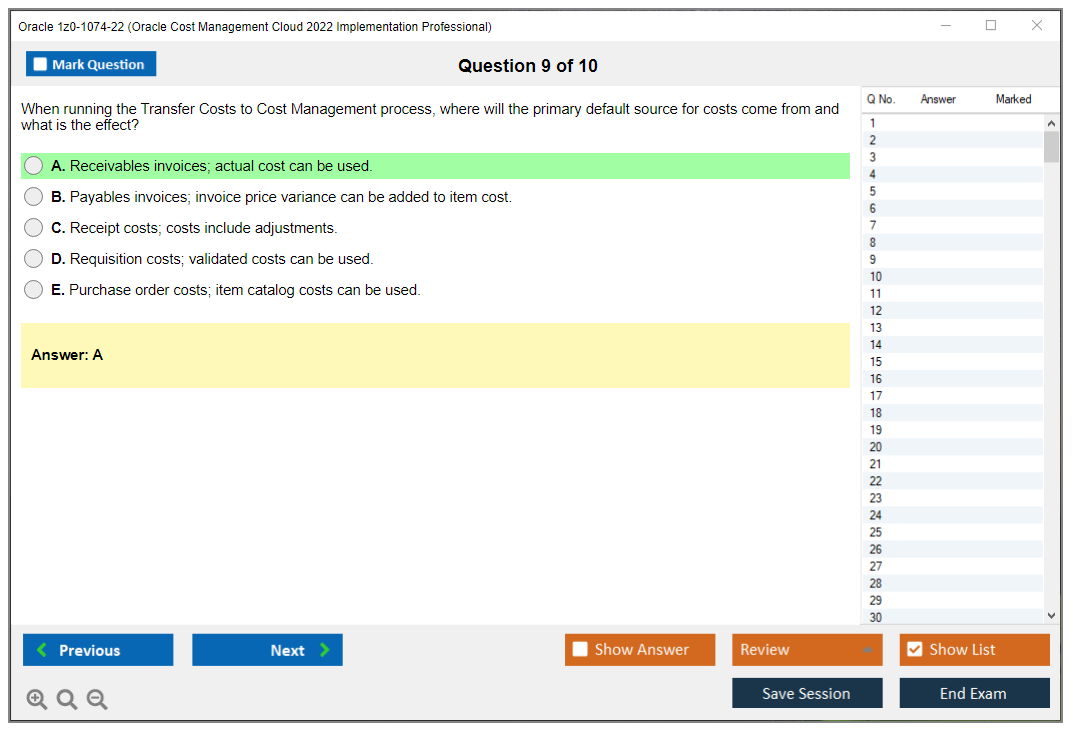 Oracle 1z0-1074-22 (Oracle Cost Management Cloud 2022 Implementation Professional)

Mark Question

Question 9 of 10

When running the Transfer Costs to Cost Management process, where will the primary default source for costs come from and what is the effect?

A. Receivables invoices; actual cost can be used.

B. Payables invoices; invoice price variance can be added to item cost.

C. Receipt costs; costs include adjustments.

D. Requisition costs; validated costs can be used.

E. Purchase order costs; item catalog costs can be used.

Answer: A

| Q No. | Answer | Marked |
|---|---|---|
| 1 | | |
| 2 | | |
| 3 | | |
| 4 | | |
| 5 | | |
| 6 | | |
| 7 | | |
| 8 | | |
| 9 | | |
| 10 | | |
| 11 | | |
| 12 | | |
| 13 | | |
| 14 | | |
| 15 | | |
| 16 | | |
| 17 | | |
| 18 | | |
| 19 | | |
| 20 | | |
| 21 | | |
| 22 | | |
| 23 | | |
| 24 | | |
| 25 | | |
| 26 | | |
| 27 | | |
| 28 | | |
| 29 | | |
| 30 | | |

Previous

Next

Show Answer

Review

Show List

Save Session

End Exam