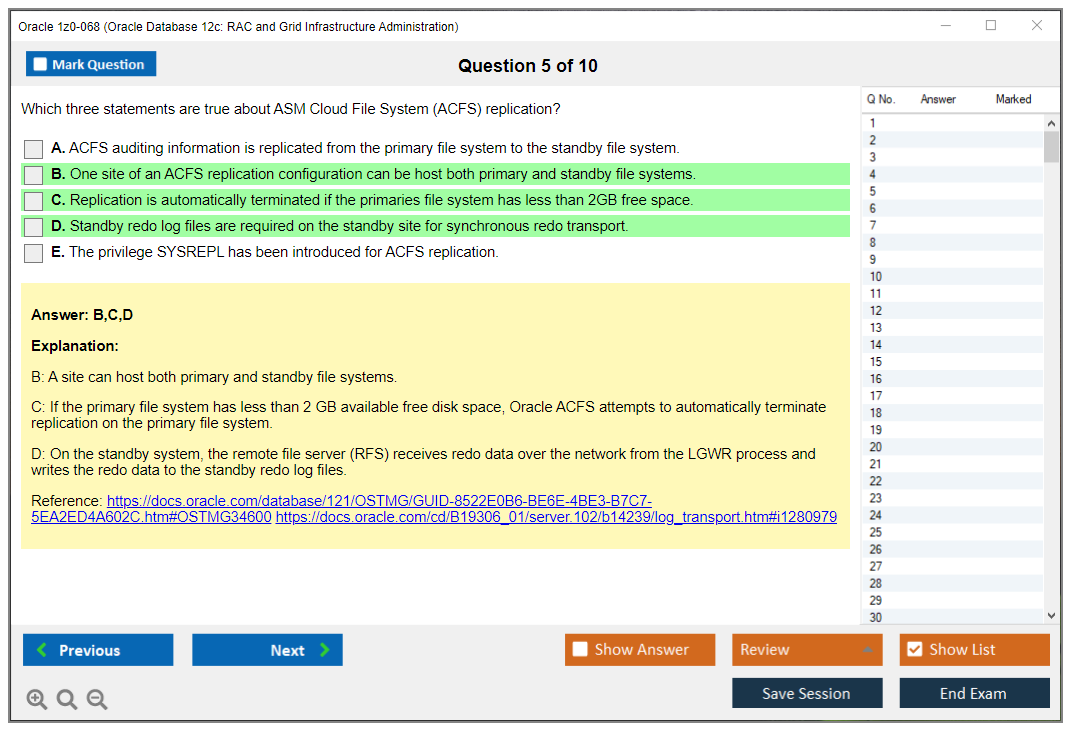 Oracle 1z0-068 (Oracle Database 12c: RAC and Grid Infrastructure Administration)

Mark Question

Question 5 of 10

Which three statements are true about ASM Cloud File System (ACFS) replication?

A. ACFS auditing information is replicated from the primary file system to the standby file system.

B. One site of an ACFS replication configuration can be host both primary and standby file systems.

C. Replication is automatically terminated if the primaries file system has less than 2GB free space.

D. Standby redo log files are required on the standby site for synchronous redo transport.

E. The privilege SYSREPL has been introduced for ACFS replication.

Answer: B,C,D

Explanation:

B: A site can host both primary and standby file systems.

C: If the primary file system has less than 2 GB available free disk space, Oracle ACFS attempts to automatically terminate replication on the primary file system.

D: On the standby system, the remote file server (RFS) receives redo data over the network from the LGWR process and writes the redo data to the standby redo log files.

Reference: https://docs.oracle.com/database/121/OSTMG/GUID-8522E0B6-BE6E-4BE3-B7C7-5EA2ED4A602C.htm#OSTMG34600 https://docs.oracle.com/cd/B19306_01/server.102/b14239/log_transport.htm#i1280979

| Q No. | Answer | Marked |
|---|---|---|
| 1 | | |
| 2 | | |
| 3 | | |
| 4 | | |
| 5 | | |
| 6 | | |
| 7 | | |
| 8 | | |
| 9 | | |
| 10 | | |
| 11 | | |
| 12 | | |
| 13 | | |
| 14 | | |
| 15 | | |
| 16 | | |
| 17 | | |
| 18 | | |
| 19 | | |
| 20 | | |
| 21 | | |
| 22 | | |
| 23 | | |
| 24 | | |
| 25 | | |
| 26 | | |
| 27 | | |
| 28 | | |
| 29 | | |
| 30 | | |

Previous

Next

Show Answer

Review

Show List

Save Session

End Exam