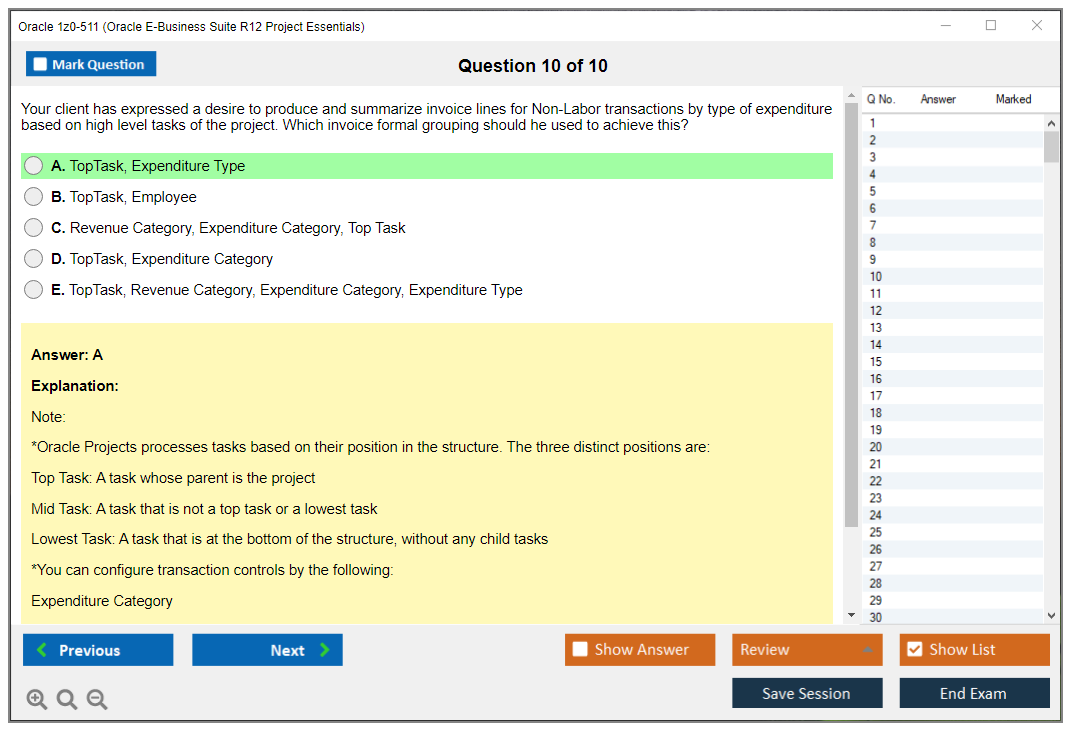 Oracle 1z0-511 (Oracle E-Business Suite R12 Project Essentials)

Mark Question

Question 10 of 10

Your client has expressed a desire to produce and summarize invoice lines for Non-Labor transactions by type of expenditure based on high level tasks of the project. Which invoice formal grouping should he used to achieve this?

A. TopTask, Expenditure Type

B. TopTask, Employee

C. Revenue Category, Expenditure Category, Top Task

D. TopTask, Expenditure Category

E. TopTask, Revenue Category, Expenditure Category, Expenditure Type

Answer: A

Explanation:

Note:

*Oracle Projects processes tasks based on their position in the structure. The three distinct positions are:

Top Task: A task whose parent is the project

Mid Task: A task that is not a top task or a lowest task

Lowest Task: A task that is at the bottom of the structure, without any child tasks

*You can configure transaction controls by the following:

Expenditure Category

| Q No. | Answer | Marked |
|---|---|---|
| 1 | | |
| 2 | | |
| 3 | | |
| 4 | | |
| 5 | | |
| 6 | | |
| 7 | | |
| 8 | | |
| 9 | | |
| 10 | | |
| 11 | | |
| 12 | | |
| 13 | | |
| 14 | | |
| 15 | | |
| 16 | | |
| 17 | | |
| 18 | | |
| 19 | | |
| 20 | | |
| 21 | | |
| 22 | | |
| 23 | | |
| 24 | | |
| 25 | | |
| 26 | | |
| 27 | | |
| 28 | | |
| 29 | | |
| 30 | | |

Previous

Next

Show Answer

Review

Show List

Save Session

End Exam