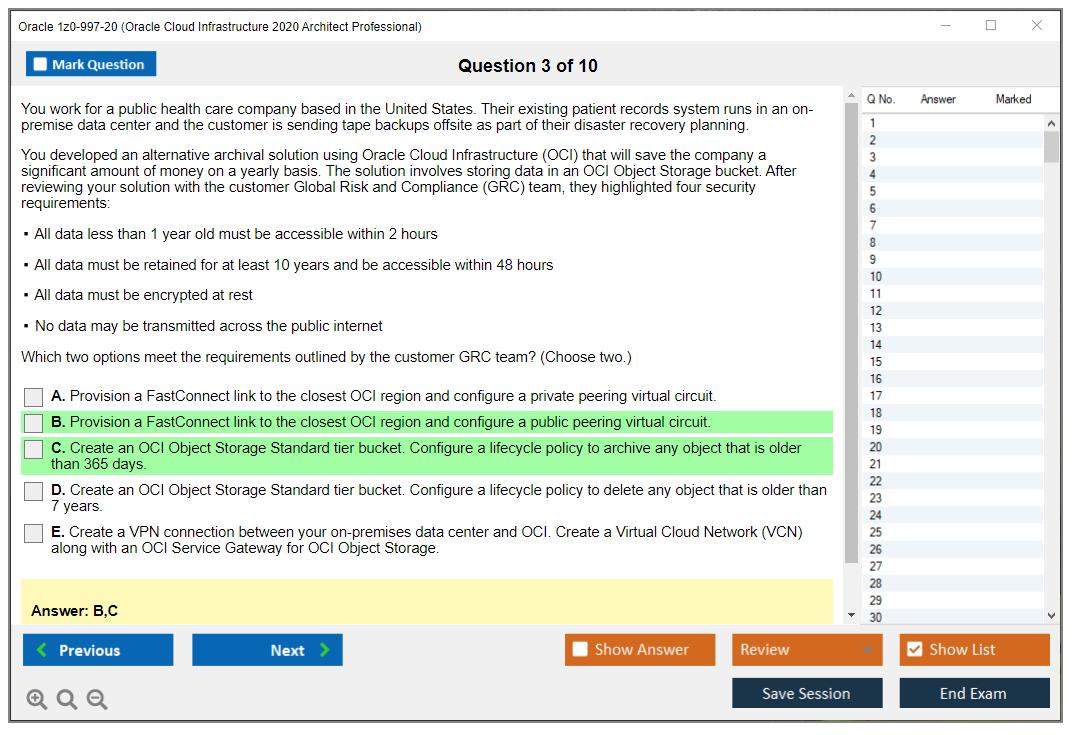 Oracle 1z0-997-20 (Oracle Cloud Infrastructure 2020 Architect Professional)

Mark Question

Question 3 of 10

You work for a public health care company based in the United States. Their existing patient records system runs in an on-premise data center and the customer is sending tape backups offsite as part of their disaster recovery planning.

You developed an alternative archival solution using Oracle Cloud Infrastructure (OCI) that will save the company a significant amount of money on a yearly basis. The solution involves storing data in an OCI Object Storage bucket. After reviewing your solution with the customer Global Risk and Compliance (GRC) team, they highlighted four security requirements:

▪ All data less than 1 year old must be accessible within 2 hours

▪ All data must be retained for at least 10 years and be accessible within 48 hours

▪ All data must be encrypted at rest

▪ No data may be transmitted across the public internet

Which two options meet the requirements outlined by the customer GRC team? (Choose two.)

A. Provision a FastConnect link to the closest OCI region and configure a private peering virtual circuit.

B. Provision a FastConnect link to the closest OCI region and configure a public peering virtual circuit.

C. Create an OCI Object Storage Standard tier bucket. Configure a lifecycle policy to archive any object that is older than 365 days.

D. Create an OCI Object Storage Standard tier bucket. Configure a lifecycle policy to delete any object that is older than 7 years.

E. Create a VPN connection between your on-premises data center and OCI. Create a Virtual Cloud Network (VCN) along with an OCI Service Gateway for OCI Object Storage.

Answer: B,C

| Q No. | Answer | Marked |
|---|---|---|
| 1 | | |
| 2 | | |
| 3 | | |
| 4 | | |
| 5 | | |
| 6 | | |
| 7 | | |
| 8 | | |
| 9 | | |
| 10 | | |
| 11 | | |
| 12 | | |
| 13 | | |
| 14 | | |
| 15 | | |
| 16 | | |
| 17 | | |
| 18 | | |
| 19 | | |
| 20 | | |
| 21 | | |
| 22 | | |
| 23 | | |
| 24 | | |
| 25 | | |
| 26 | | |
| 27 | | |
| 28 | | |
| 29 | | |
| 30 | | |

Previous Next Show Answer Review Show List

Save Session End Exam