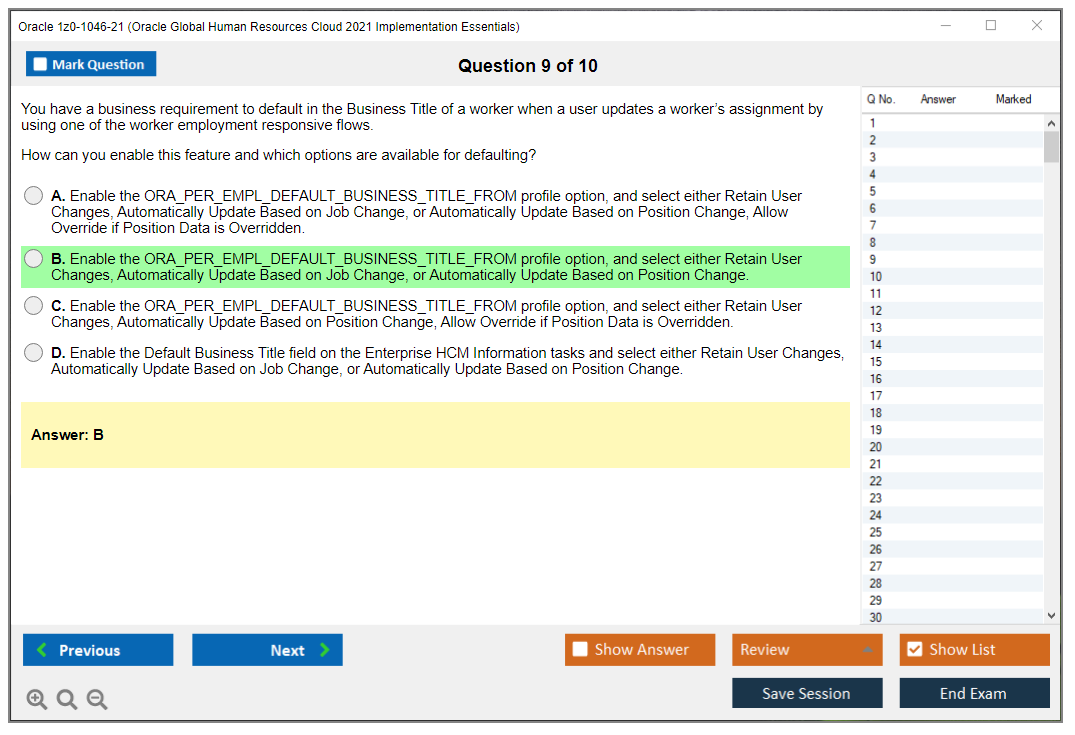 Oracle 1z0-1046-21 (Oracle Global Human Resources Cloud 2021 Implementation Essentials)

Mark Question

Question 9 of 10

You have a business requirement to default in the Business Title of a worker when a user updates a worker's assignment by using one of the worker employment responsive flows.

How can you enable this feature and which options are available for defaulting?

A. Enable the ORA_PER_EMPL_DEFAULT_BUSINESS_TITLE_FROM profile option, and select either Retain User Changes, Automatically Update Based on Job Change, or Automatically Update Based on Position Change, Allow Override if Position Data is Overridden.

B. Enable the ORA_PER_EMPL_DEFAULT_BUSINESS_TITLE_FROM profile option, and select either Retain User Changes, Automatically Update Based on Job Change, or Automatically Update Based on Position Change.

C. Enable the ORA_PER_EMPL_DEFAULT_BUSINESS_TITLE_FROM profile option, and select either Retain User Changes, Automatically Update Based on Position Change, Allow Override if Position Data is Overridden.

D. Enable the Default Business Title field on the Enterprise HCM Information tasks and select either Retain User Changes, Automatically Update Based on Job Change, or Automatically Update Based on Position Change.

Answer: B

| Q No. | Answer | Marked |
|---|---|---|
| 1 | | |
| 2 | | |
| 3 | | |
| 4 | | |
| 5 | | |
| 6 | | |
| 7 | | |
| 8 | | |
| 9 | | |
| 10 | | |
| 11 | | |
| 12 | | |
| 13 | | |
| 14 | | |
| 15 | | |
| 16 | | |
| 17 | | |
| 18 | | |
| 19 | | |
| 20 | | |
| 21 | | |
| 22 | | |
| 23 | | |
| 24 | | |
| 25 | | |
| 26 | | |
| 27 | | |
| 28 | | |
| 29 | | |
| 30 | | |

Previous

Next

Show Answer

Review

Show List

Save Session

End Exam