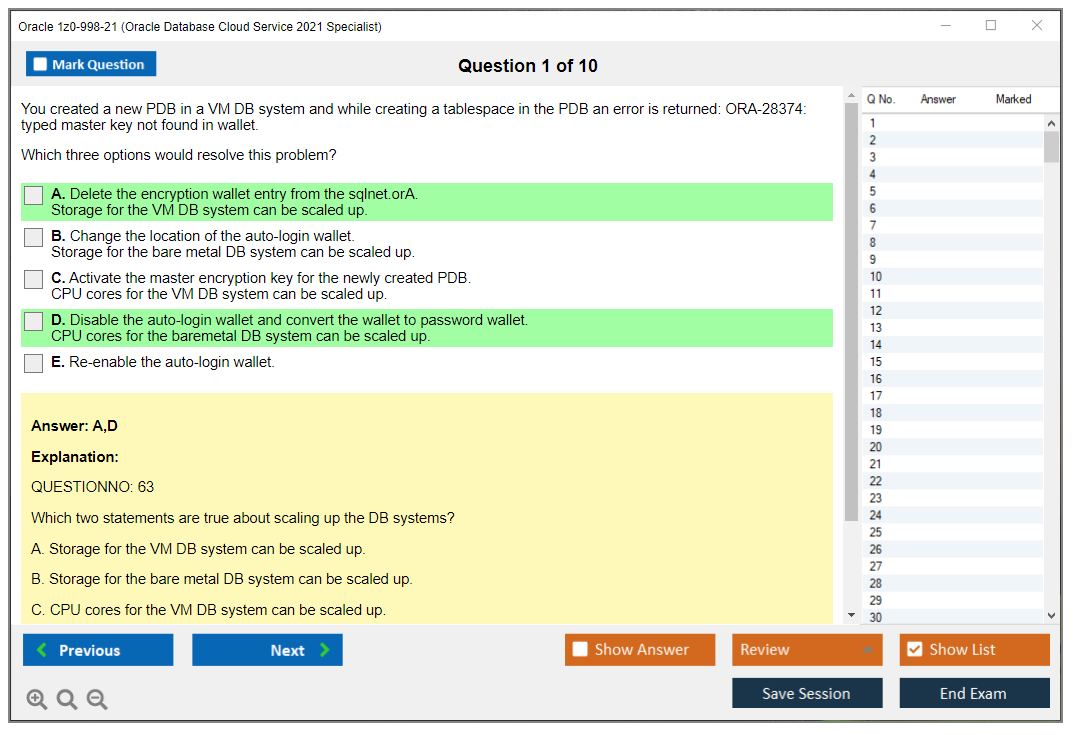 Oracle 1z0-998-21 (Oracle Database Cloud Service 2021 Specialist)

Mark Question

Question 1 of 10

You created a new PDB in a VM DB system and while creating a tablespace in the PDB an error is returned: ORA-28374: typed master key not found in wallet.

Which three options would resolve this problem?

A. Delete the encryption wallet entry from the sqlnet.orA.
Storage for the VM DB system can be scaled up.

B. Change the location of the auto-login wallet.
Storage for the bare metal DB system can be scaled up.

C. Activate the master encryption key for the newly created PDB.
CPU cores for the VM DB system can be scaled up.

D. Disable the auto-login wallet and convert the wallet to password wallet.
CPU cores for the baremetal DB system can be scaled up.

E. Re-enable the auto-login wallet.

Answer: A,D

Explanation:

QUESTIONNO: 63

Which two statements are true about scaling up the DB systems?

A. Storage for the VM DB system can be scaled up.

B. Storage for the bare metal DB system can be scaled up.

C. CPU cores for the VM DB system can be scaled up.

| Q No. | Answer | Marked |
|---|---|---|
| 1 | | |
| 2 | | |
| 3 | | |
| 4 | | |
| 5 | | |
| 6 | | |
| 7 | | |
| 8 | | |
| 9 | | |
| 10 | | |
| 11 | | |
| 12 | | |
| 13 | | |
| 14 | | |
| 15 | | |
| 16 | | |
| 17 | | |
| 18 | | |
| 19 | | |
| 20 | | |
| 21 | | |
| 22 | | |
| 23 | | |
| 24 | | |
| 25 | | |
| 26 | | |
| 27 | | |
| 28 | | |
| 29 | | |
| 30 | | |

Previous
Next
Show Answer
Review
Show List
Save Session
End Exam