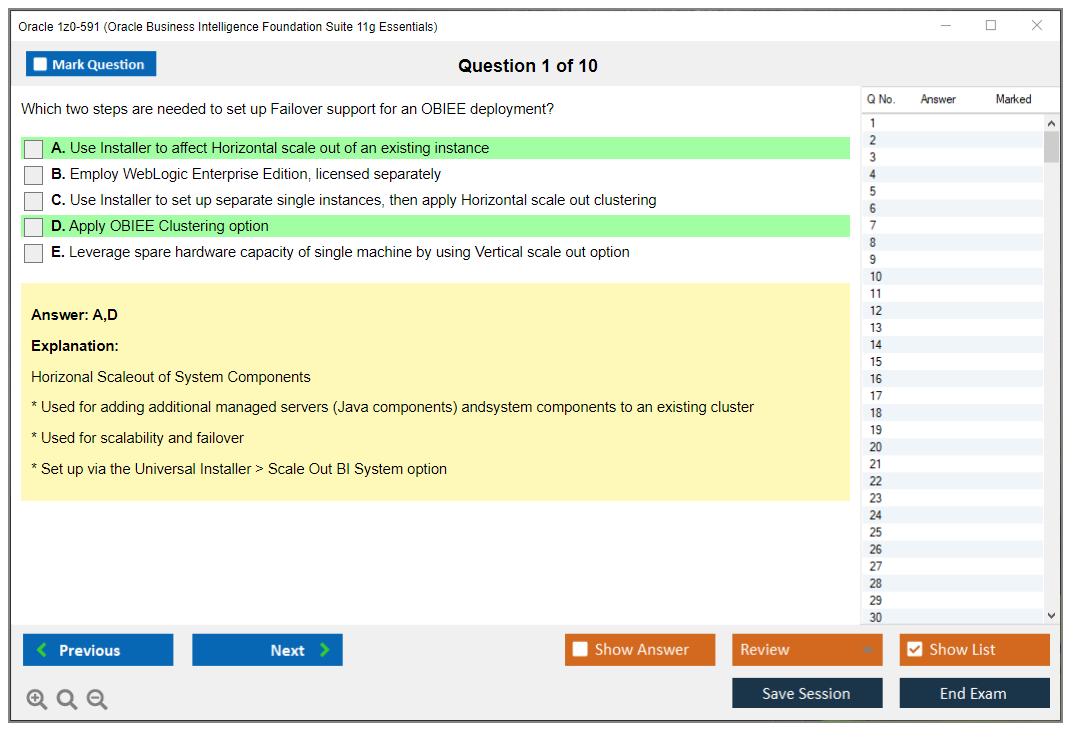 Oracle 1z0-591 (Oracle Business Intelligence Foundation Suite 11g Essentials)

Mark Question

Question 1 of 10

Which two steps are needed to set up Failover support for an OBIEE deployment?

A. Use Installer to affect Horizontal scale out of an existing instance

B. Employ WebLogic Enterprise Edition, licensed separately

C. Use Installer to set up separate single instances, then apply Horizontal scale out clustering

D. Apply OBIEE Clustering option

E. Leverage spare hardware capacity of single machine by using Vertical scale out option

Answer: A,D

Explanation:

Horizonal Scaleout of System Components

* Used for adding additional managed servers (Java components) andsystem components to an existing cluster

* Used for scalability and failover

* Set up via the Universal Installer > Scale Out BI System option

| Q No. | Answer | Marked |
|---|---|---|
| 1 | | |
| 2 | | |
| 3 | | |
| 4 | | |
| 5 | | |
| 6 | | |
| 7 | | |
| 8 | | |
| 9 | | |
| 10 | | |
| 11 | | |
| 12 | | |
| 13 | | |
| 14 | | |
| 15 | | |
| 16 | | |
| 17 | | |
| 18 | | |
| 19 | | |
| 20 | | |
| 21 | | |
| 22 | | |
| 23 | | |
| 24 | | |
| 25 | | |
| 26 | | |
| 27 | | |
| 28 | | |
| 29 | | |
| 30 | | |

Previous

Next

Show Answer

Review

Show List

Save Session

End Exam