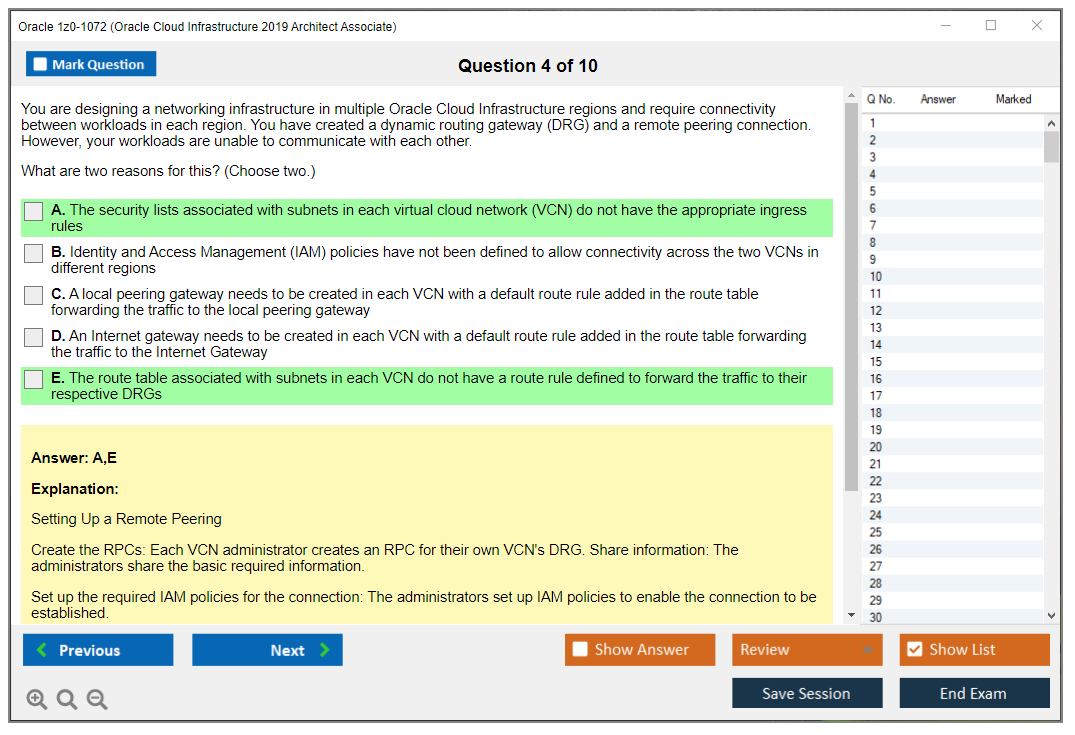 Oracle 1z0-1072 (Oracle Cloud Infrastructure 2019 Architect Associate)

Mark Question

Question 4 of 10

You are designing a networking infrastructure in multiple Oracle Cloud Infrastructure regions and require connectivity between workloads in each region. You have created a dynamic routing gateway (DRG) and a remote peering connection. However, your workloads are unable to communicate with each other.

What are two reasons for this? (Choose two.)

A. The security lists associated with subnets in each virtual cloud network (VCN) do not have the appropriate ingress rules

B. Identity and Access Management (IAM) policies have not been defined to allow connectivity across the two VCNs in different regions

C. A local peering gateway needs to be created in each VCN with a default route rule added in the route table forwarding the traffic to the local peering gateway

D. An Internet gateway needs to be created in each VCN with a default route rule added in the route table forwarding the traffic to the Internet Gateway

E. The route table associated with subnets in each VCN do not have a route rule defined to forward the traffic to their respective DRGs

Answer: A,E

Explanation:

Setting Up a Remote Peering

Create the RPCs: Each VCN administrator creates an RPC for their own VCN's DRG. Share information: The administrators share the basic required information.

Set up the required IAM policies for the connection: The administrators set up IAM policies to enable the connection to be established.

| Q No. | Answer | Marked |
|---|---|---|
| 1 | | |
| 2 | | |
| 3 | | |
| 4 | | |
| 5 | | |
| 6 | | |
| 7 | | |
| 8 | | |
| 9 | | |
| 10 | | |
| 11 | | |
| 12 | | |
| 13 | | |
| 14 | | |
| 15 | | |
| 16 | | |
| 17 | | |
| 18 | | |
| 19 | | |
| 20 | | |
| 21 | | |
| 22 | | |
| 23 | | |
| 24 | | |
| 25 | | |
| 26 | | |
| 27 | | |
| 28 | | |
| 29 | | |
| 30 | | |

Previous Next Show Answer Review Show List

Save Session End Exam