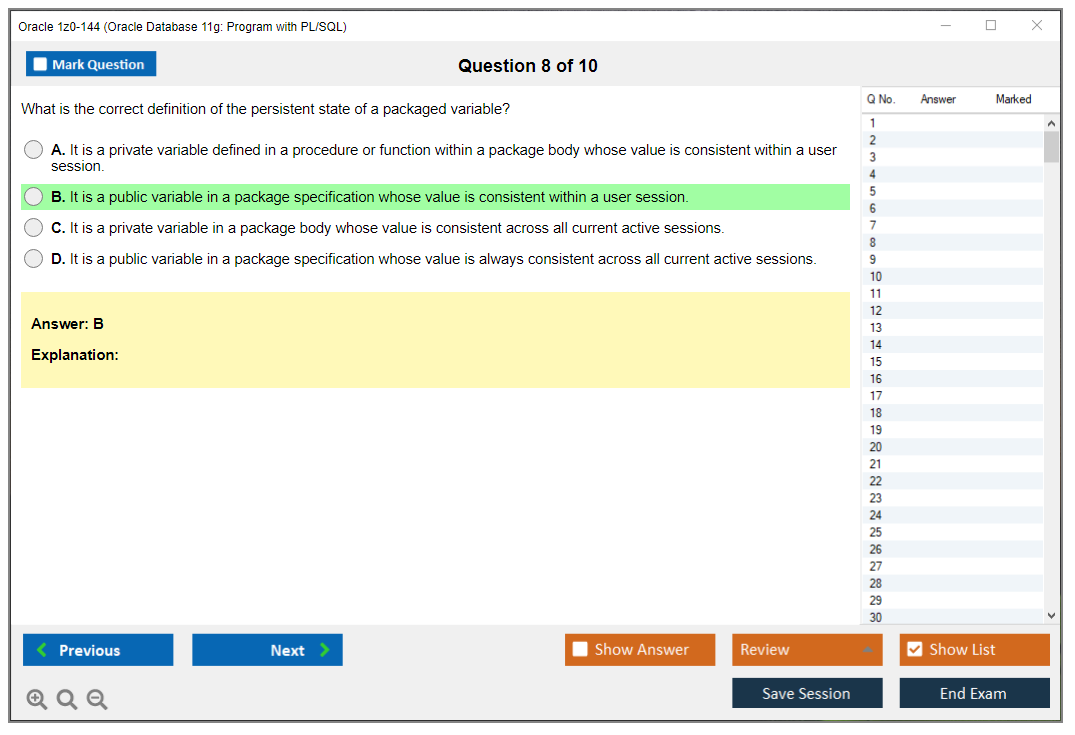 Oracle 1z0-144 (Oracle Database 11g: Program with PL/SQL)

Mark Question

Question 8 of 10

What is the correct definition of the persistent state of a packaged variable?

A. It is a private variable defined in a procedure or function within a package body whose value is consistent within a user session.

B. It is a public variable in a package specification whose value is consistent within a user session.

C. It is a private variable in a package body whose value is consistent across all current active sessions.

D. It is a public variable in a package specification whose value is always consistent across all current active sessions.

Answer: B

Explanation:

| Q No. | Answer | Marked |
|---|---|---|
| 1 | | |
| 2 | | |
| 3 | | |
| 4 | | |
| 5 | | |
| 6 | | |
| 7 | | |
| 8 | | |
| 9 | | |
| 10 | | |
| 11 | | |
| 12 | | |
| 13 | | |
| 14 | | |
| 15 | | |
| 16 | | |
| 17 | | |
| 18 | | |
| 19 | | |
| 20 | | |
| 21 | | |
| 22 | | |
| 23 | | |
| 24 | | |
| 25 | | |
| 26 | | |
| 27 | | |
| 28 | | |
| 29 | | |
| 30 | | |

Previous Next Show Answer Review Show List

Save Session End Exam