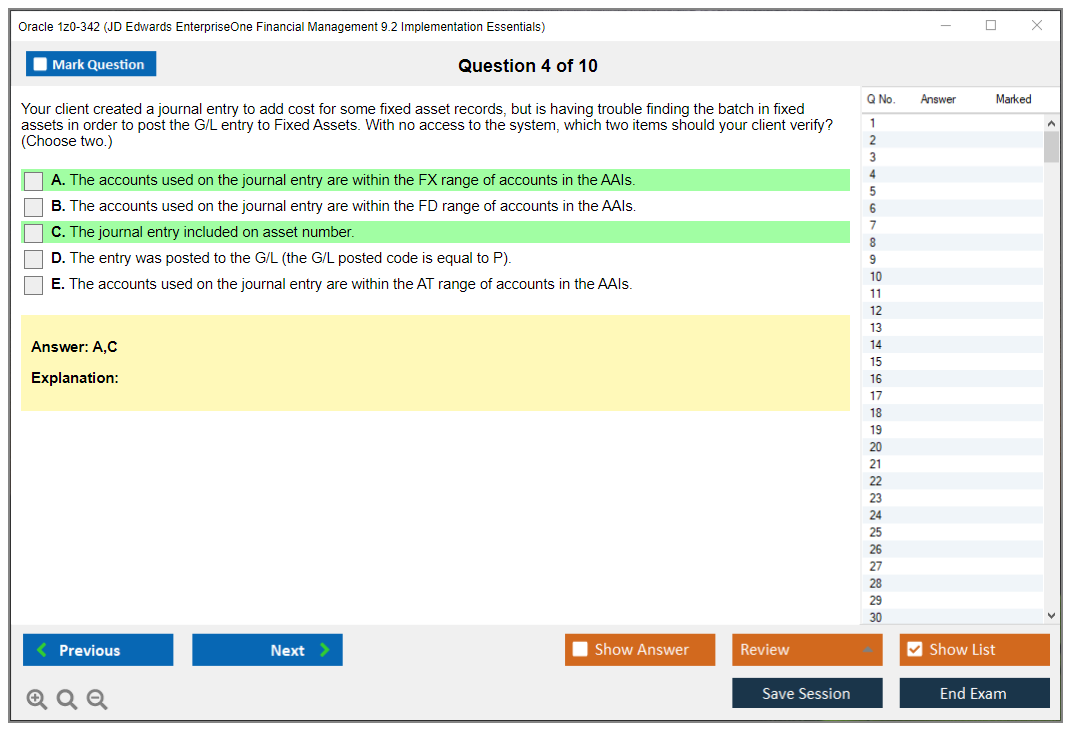 Oracle 1z0-342 (JD Edwards EnterpriseOne Financial Management 9.2 Implementation Essentials)

Mark Question

Question 4 of 10

Your client created a journal entry to add cost for some fixed asset records, but is having trouble finding the batch in fixed assets in order to post the G/L entry to Fixed Assets. With no access to the system, which two items should your client verify? (Choose two.)

A. The accounts used on the journal entry are within the FX range of accounts in the AAIs.

B. The accounts used on the journal entry are within the FD range of accounts in the AAIs.

C. The journal entry included on asset number.

D. The entry was posted to the G/L (the G/L posted code is equal to P).

E. The accounts used on the journal entry are within the AT range of accounts in the AAIs.

Answer: A,C

Explanation:

| Q No. | Answer | Marked |
|---|---|---|
| 1 | | |
| 2 | | |
| 3 | | |
| 4 | | |
| 5 | | |
| 6 | | |
| 7 | | |
| 8 | | |
| 9 | | |
| 10 | | |
| 11 | | |
| 12 | | |
| 13 | | |
| 14 | | |
| 15 | | |
| 16 | | |
| 17 | | |
| 18 | | |
| 19 | | |
| 20 | | |
| 21 | | |
| 22 | | |
| 23 | | |
| 24 | | |
| 25 | | |
| 26 | | |
| 27 | | |
| 28 | | |
| 29 | | |
| 30 | | |

Previous

Next

Show Answer

Review

Show List

Save Session

End Exam