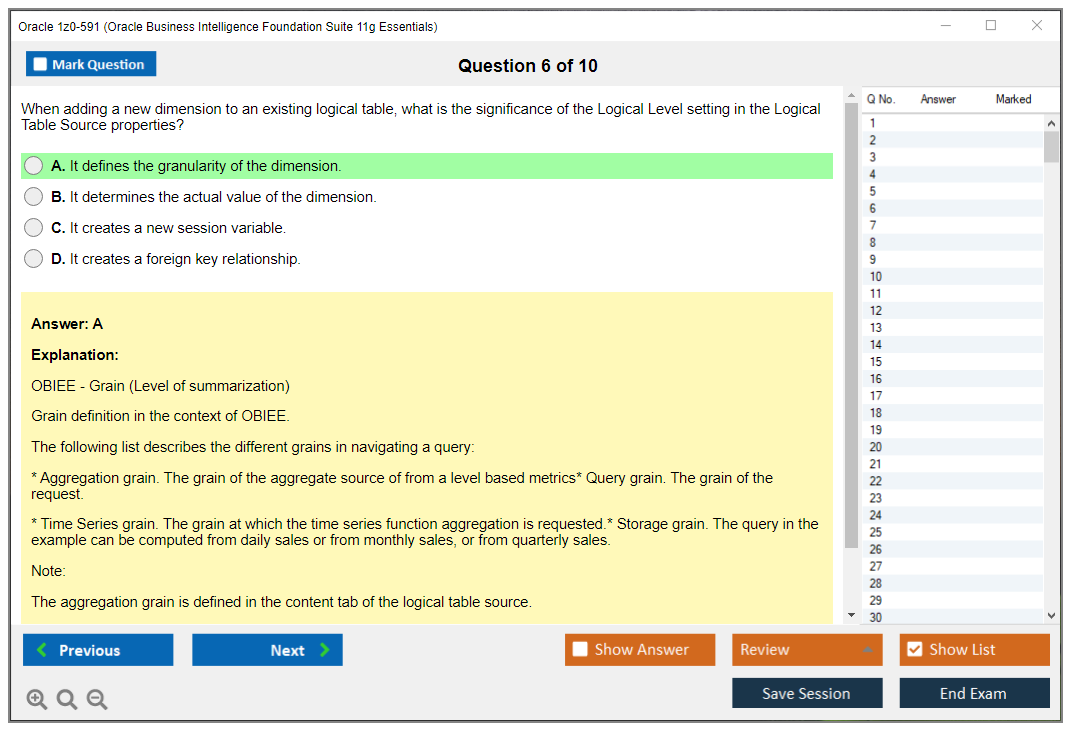 Oracle 1z0-591 (Oracle Business Intelligence Foundation Suite 11g Essentials)

Mark Question

Question 6 of 10

When adding a new dimension to an existing logical table, what is the significance of the Logical Level setting in the Logical Table Source properties?

A. It defines the granularity of the dimension.

B. It determines the actual value of the dimension.

C. It creates a new session variable.

D. It creates a foreign key relationship.

Answer: A

Explanation:

OBIEE - Grain (Level of summarization)

Grain definition in the context of OBIEE.

The following list describes the different grains in navigating a query:

* Aggregation grain. The grain of the aggregate source of from a level based metrics* Query grain. The grain of the request.

* Time Series grain. The grain at which the time series function aggregation is requested.* Storage grain. The query in the example can be computed from daily sales or from monthly sales, or from quarterly sales.

Note:

The aggregation grain is defined in the content tab of the logical table source.

| Q No. | Answer | Marked |
|---|---|---|
| 1 | | |
| 2 | | |
| 3 | | |
| 4 | | |
| 5 | | |
| 6 | | |
| 7 | | |
| 8 | | |
| 9 | | |
| 10 | | |
| 11 | | |
| 12 | | |
| 13 | | |
| 14 | | |
| 15 | | |
| 16 | | |
| 17 | | |
| 18 | | |
| 19 | | |
| 20 | | |
| 21 | | |
| 22 | | |
| 23 | | |
| 24 | | |
| 25 | | |
| 26 | | |
| 27 | | |
| 28 | | |
| 29 | | |
| 30 | | |

Previous

Next

Show Answer

Review

Show List

Save Session

End Exam