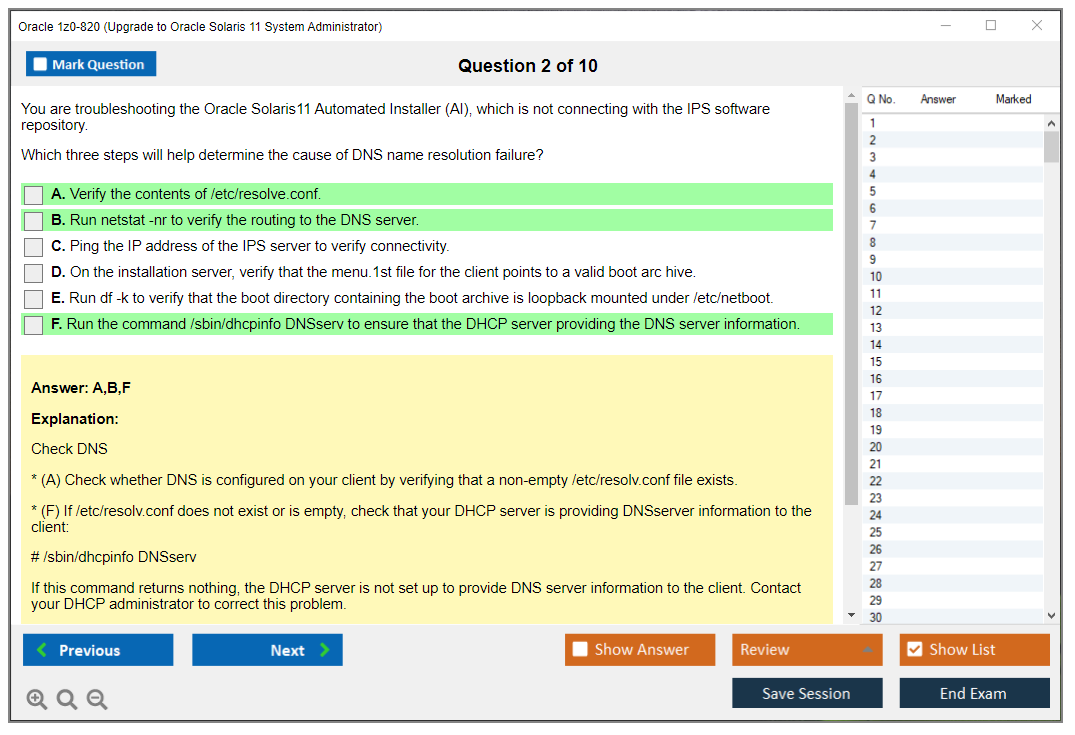 Oracle 1z0-820 (Upgrade to Oracle Solaris 11 System Administrator)

Mark Question

Question 2 of 10

You are troubleshooting the Oracle Solaris11 Automated Installer (AI), which is not connecting with the IPS software repository.

Which three steps will help determine the cause of DNS name resolution failure?

A. Verify the contents of /etc/resolve.conf.

B. Run netstat -nr to verify the routing to the DNS server.

C. Ping the IP address of the IPS server to verify connectivity.

D. On the installation server, verify that the menu.1st file for the client points to a valid boot arc hive.

E. Run df -k to verify that the boot directory containing the boot archive is loopback mounted under /etc/netboot.

F. Run the command /sbin/dhcpinfo DNSserv to ensure that the DHCP server providing the DNS server information.

Answer: A,B,F

Explanation:

Check DNS

* (A) Check whether DNS is configured on your client by verifying that a non-empty /etc/resolv.conf file exists.

* (F) If /etc/resolv.conf does not exist or is empty, check that your DHCP server is providing DNSserver information to the client:

# /sbin/dhcpinfo DNSserv

If this command returns nothing, the DHCP server is not set up to provide DNS server information to the client. Contact your DHCP administrator to correct this problem.

| Q No. | Answer | Marked |
|---|---|---|
| 1 | | |
| 2 | | |
| 3 | | |
| 4 | | |
| 5 | | |
| 6 | | |
| 7 | | |
| 8 | | |
| 9 | | |
| 10 | | |
| 11 | | |
| 12 | | |
| 13 | | |
| 14 | | |
| 15 | | |
| 16 | | |
| 17 | | |
| 18 | | |
| 19 | | |
| 20 | | |
| 21 | | |
| 22 | | |
| 23 | | |
| 24 | | |
| 25 | | |
| 26 | | |
| 27 | | |
| 28 | | |
| 29 | | |
| 30 | | |

Previous

Next

Show Answer

Review

Show List

Save Session

End Exam