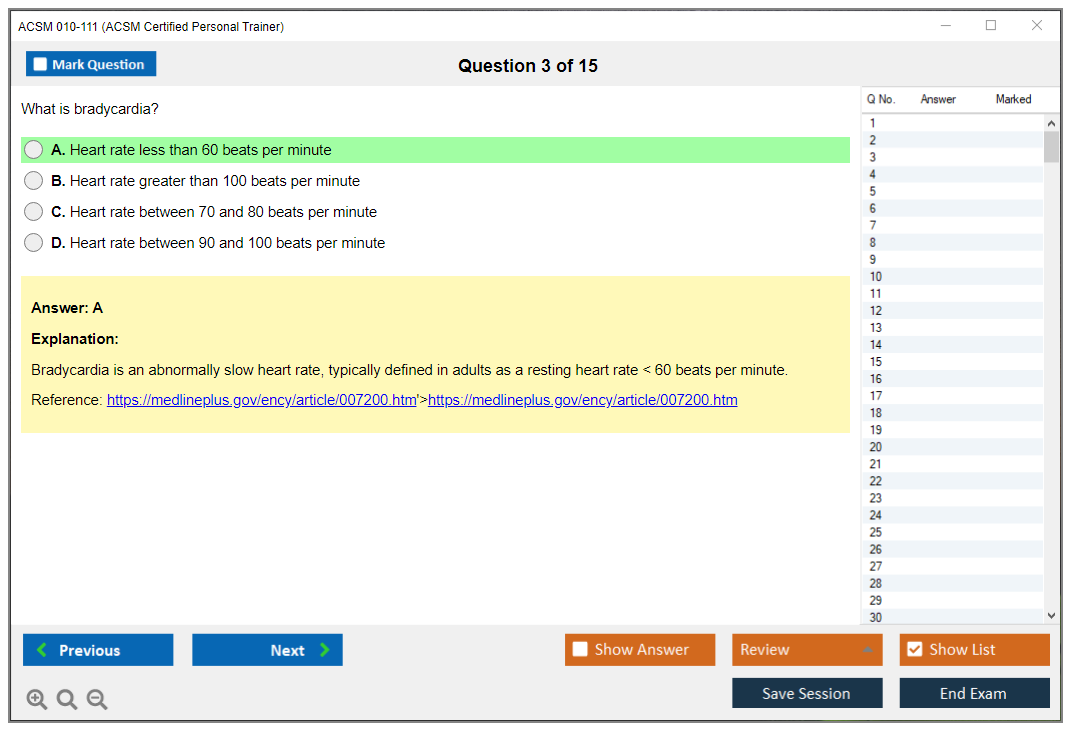 ACSM 010-111 (ACSM Certified Personal Trainer)

Mark Question

Question 3 of 15

What is bradycardia?

A. Heart rate less than 60 beats per minute

B. Heart rate greater than 100 beats per minute

C. Heart rate between 70 and 80 beats per minute

D. Heart rate between 90 and 100 beats per minute

Answer: A

Explanation:

Bradycardia is an abnormally slow heart rate, typically defined in adults as a resting heart rate < 60 beats per minute.

Reference: https://medlineplus.gov/ency/article/007200.htm'>https://medlineplus.gov/ency/article/007200.htm

| Q No. | Answer | Marked |
|---|---|---|
| 1 | | |
| 2 | | |
| 3 | | |
| 4 | | |
| 5 | | |
| 6 | | |
| 7 | | |
| 8 | | |
| 9 | | |
| 10 | | |
| 11 | | |
| 12 | | |
| 13 | | |
| 14 | | |
| 15 | | |
| 16 | | |
| 17 | | |
| 18 | | |
| 19 | | |
| 20 | | |
| 21 | | |
| 22 | | |
| 23 | | |
| 24 | | |
| 25 | | |
| 26 | | |
| 27 | | |
| 28 | | |
| 29 | | |
| 30 | | |

Previous

Next

Show Answer

Review

Show List

Save Session

End Exam