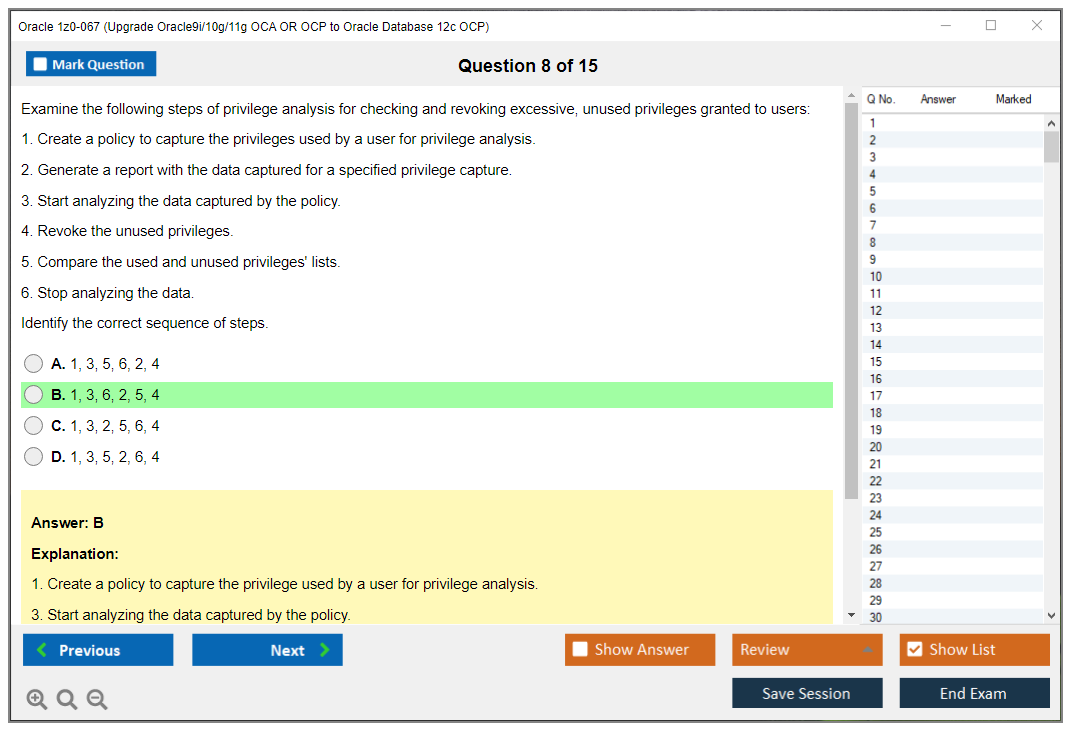 Oracle 1z0-067 (Upgrade Oracle9i/10g/11g OCA OR OCP to Oracle Database 12c OCP)

Mark Question

Question 8 of 15

Examine the following steps of privilege analysis for checking and revoking excessive, unused privileges granted to users:

1. Create a policy to capture the privileges used by a user for privilege analysis.

2. Generate a report with the data captured for a specified privilege capture.

3. Start analyzing the data captured by the policy.

4. Revoke the unused privileges.

5. Compare the used and unused privileges' lists.

6. Stop analyzing the data.

Identify the correct sequence of steps.

A. 1, 3, 5, 6, 2, 4

B. 1, 3, 6, 2, 5, 4

C. 1, 3, 2, 5, 6, 4

D. 1, 3, 5, 2, 6, 4

Answer: B

Explanation:

1. Create a policy to capture the privilege used by a user for privilege analysis.

3. Start analyzing the data captured by the policy.

| Q No. | Answer | Marked |
|---|---|---|
| 1 | | |
| 2 | | |
| 3 | | |
| 4 | | |
| 5 | | |
| 6 | | |
| 7 | | |
| 8 | | |
| 9 | | |
| 10 | | |
| 11 | | |
| 12 | | |
| 13 | | |
| 14 | | |
| 15 | | |
| 16 | | |
| 17 | | |
| 18 | | |
| 19 | | |
| 20 | | |
| 21 | | |
| 22 | | |
| 23 | | |
| 24 | | |
| 25 | | |
| 26 | | |
| 27 | | |
| 28 | | |
| 29 | | |
| 30 | | |

Previous Next Show Answer Review Show List

Save Session End Exam