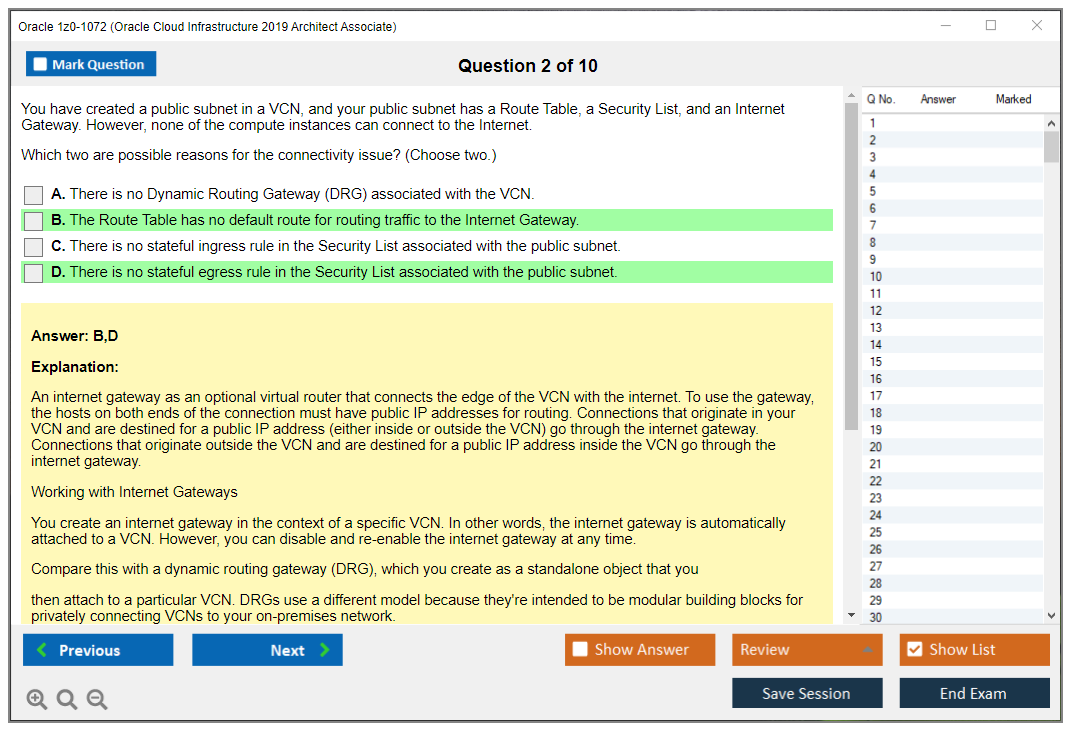 Oracle 1z0-1072 (Oracle Cloud Infrastructure 2019 Architect Associate)

Mark Question

Question 2 of 10

You have created a public subnet in a VCN, and your public subnet has a Route Table, a Security List, and an Internet Gateway. However, none of the compute instances can connect to the Internet.

Which two are possible reasons for the connectivity issue? (Choose two.)

A. There is no Dynamic Routing Gateway (DRG) associated with the VCN.

B. The Route Table has no default route for routing traffic to the Internet Gateway.

C. There is no stateful ingress rule in the Security List associated with the public subnet.

D. There is no stateful egress rule in the Security List associated with the public subnet.

Answer: B,D

Explanation:

An internet gateway as an optional virtual router that connects the edge of the VCN with the internet. To use the gateway, the hosts on both ends of the connection must have public IP addresses for routing. Connections that originate in your VCN and are destined for a public IP address (either inside or outside the VCN) go through the internet gateway. Connections that originate outside the VCN and are destined for a public IP address inside the VCN go through the internet gateway.

Working with Internet Gateways

You create an internet gateway in the context of a specific VCN. In other words, the internet gateway is automatically attached to a VCN. However, you can disable and re-enable the internet gateway at any time.

Compare this with a dynamic routing gateway (DRG), which you create as a standalone object that you

then attach to a particular VCN. DRGs use a different model because they're intended to be modular building blocks for privately connecting VCNs to your on-premises network.

| Q No. | Answer | Marked |
|---|---|---|
| 1 | | |
| 2 | | |
| 3 | | |
| 4 | | |
| 5 | | |
| 6 | | |
| 7 | | |
| 8 | | |
| 9 | | |
| 10 | | |
| 11 | | |
| 12 | | |
| 13 | | |
| 14 | | |
| 15 | | |
| 16 | | |
| 17 | | |
| 18 | | |
| 19 | | |
| 20 | | |
| 21 | | |
| 22 | | |
| 23 | | |
| 24 | | |
| 25 | | |
| 26 | | |
| 27 | | |
| 28 | | |
| 29 | | |
| 30 | | |

Previous

Next

Show Answer

Review

Show List

Save Session

End Exam