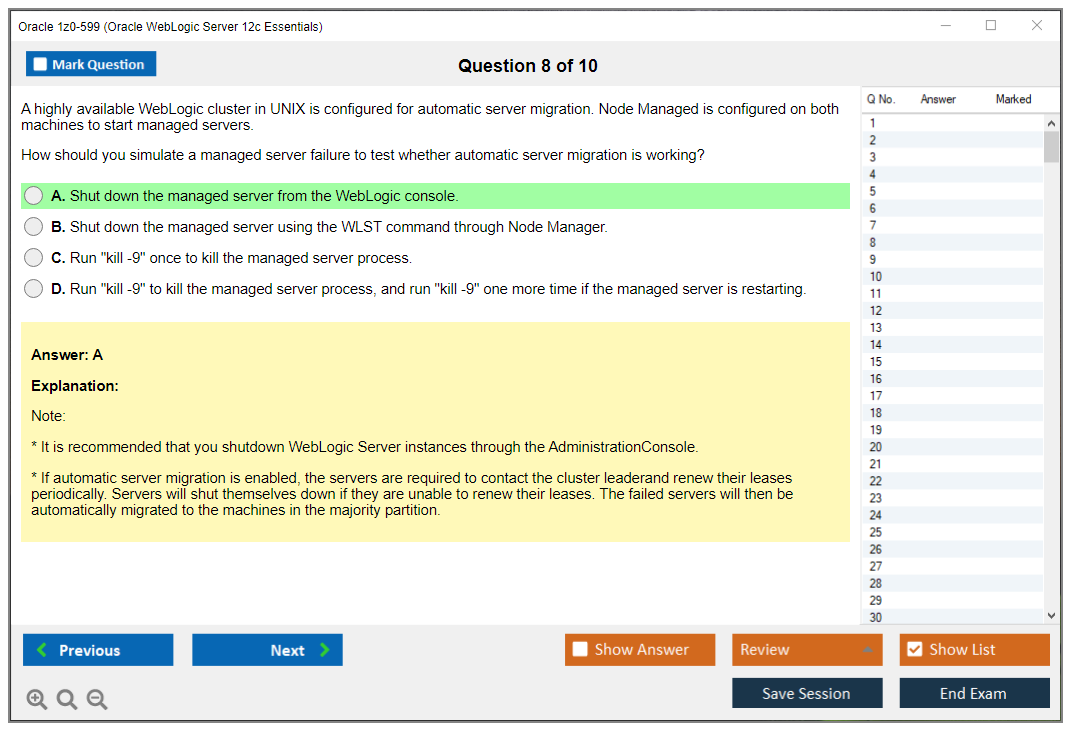 Oracle 1z0-599 (Oracle WebLogic Server 12c Essentials)

Mark Question

Question 8 of 10

A highly available WebLogic cluster in UNIX is configured for automatic server migration. Node Managed is configured on both machines to start managed servers.

How should you simulate a managed server failure to test whether automatic server migration is working?

A. Shut down the managed server from the WebLogic console.

B. Shut down the managed server using the WLST command through Node Manager.

C. Run "kill -9" once to kill the managed server process.

D. Run "kill -9" to kill the managed server process, and run "kill -9" one more time if the managed server is restarting.

Answer: A

Explanation:

Note:

* It is recommended that you shutdown WebLogic Server instances through the AdministrationConsole.

* If automatic server migration is enabled, the servers are required to contact the cluster leaderand renew their leases periodically. Servers will shut themselves down if they are unable to renew their leases. The failed servers will then be automatically migrated to the machines in the majority partition.

| Q No. | Answer | Marked |
|---|---|---|
| 1 | | |
| 2 | | |
| 3 | | |
| 4 | | |
| 5 | | |
| 6 | | |
| 7 | | |
| 8 | | |
| 9 | | |
| 10 | | |
| 11 | | |
| 12 | | |
| 13 | | |
| 14 | | |
| 15 | | |
| 16 | | |
| 17 | | |
| 18 | | |
| 19 | | |
| 20 | | |
| 21 | | |
| 22 | | |
| 23 | | |
| 24 | | |
| 25 | | |
| 26 | | |
| 27 | | |
| 28 | | |
| 29 | | |
| 30 | | |

Previous

Next

Show Answer

Review

Show List

Save Session

End Exam