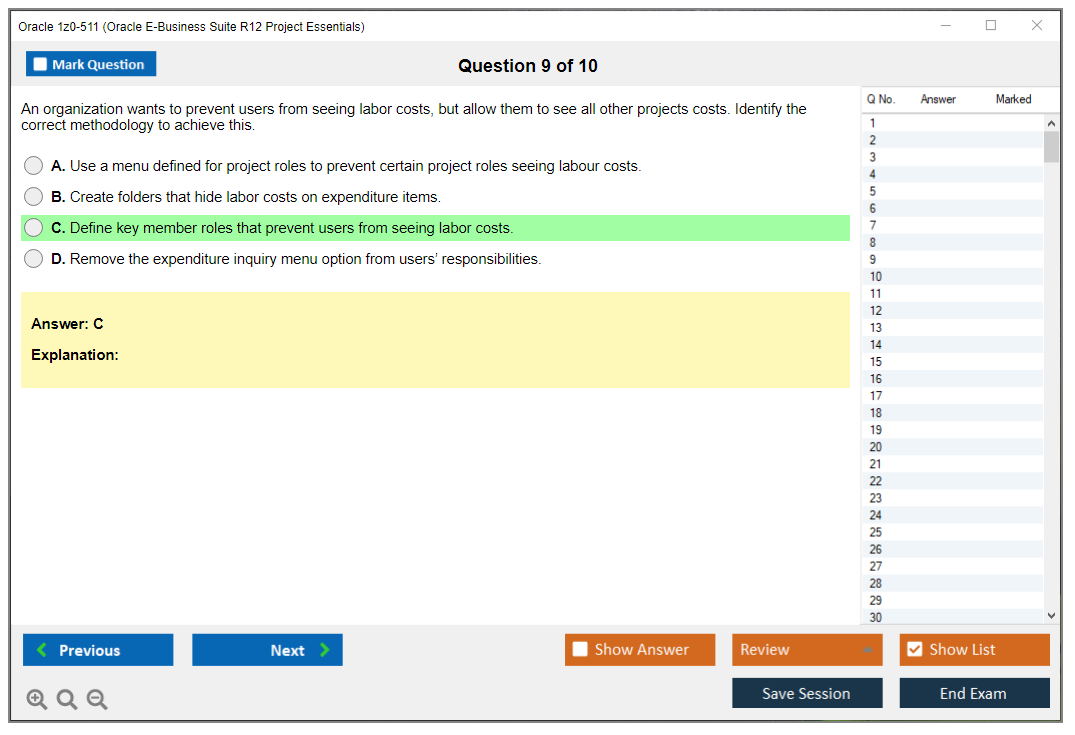 Oracle 1z0-511 (Oracle E-Business Suite R12 Project Essentials)

Mark Question

Question 9 of 10

An organization wants to prevent users from seeing labor costs, but allow them to see all other projects costs. Identify the correct methodology to achieve this.

A. Use a menu defined for project roles to prevent certain project roles seeing labour costs.

B. Create folders that hide labor costs on expenditure items.

C. Define key member roles that prevent users from seeing labor costs.

D. Remove the expenditure inquiry menu option from users' responsibilities.

Answer: C

Explanation:

| Q No. | Answer | Marked |
|---|---|---|
| 1 | | |
| 2 | | |
| 3 | | |
| 4 | | |
| 5 | | |
| 6 | | |
| 7 | | |
| 8 | | |
| 9 | | |
| 10 | | |
| 11 | | |
| 12 | | |
| 13 | | |
| 14 | | |
| 15 | | |
| 16 | | |
| 17 | | |
| 18 | | |
| 19 | | |
| 20 | | |
| 21 | | |
| 22 | | |
| 23 | | |
| 24 | | |
| 25 | | |
| 26 | | |
| 27 | | |
| 28 | | |
| 29 | | |
| 30 | | |

Previous

Next

Show Answer

Review

Show List

Save Session

End Exam