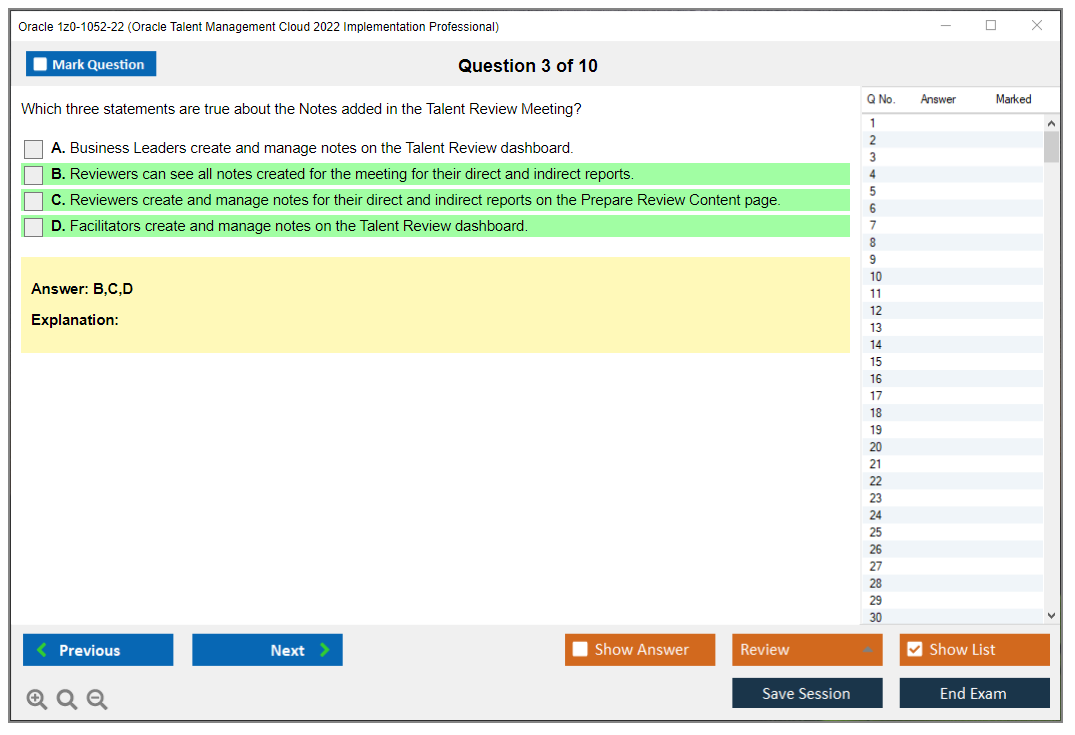 Oracle 1z0-1052-22 (Oracle Talent Management Cloud 2022 Implementation Professional)

Mark Question

Question 3 of 10

Which three statements are true about the Notes added in the Talent Review Meeting?

A. Business Leaders create and manage notes on the Talent Review dashboard.

B. Reviewers can see all notes created for the meeting for their direct and indirect reports.

C. Reviewers create and manage notes for their direct and indirect reports on the Prepare Review Content page.

D. Facilitators create and manage notes on the Talent Review dashboard.

Answer: B,C,D

Explanation:

| Q No. | Answer | Marked |
|---|---|---|
| 1 | | |
| 2 | | |
| 3 | | |
| 4 | | |
| 5 | | |
| 6 | | |
| 7 | | |
| 8 | | |
| 9 | | |
| 10 | | |
| 11 | | |
| 12 | | |
| 13 | | |
| 14 | | |
| 15 | | |
| 16 | | |
| 17 | | |
| 18 | | |
| 19 | | |
| 20 | | |
| 21 | | |
| 22 | | |
| 23 | | |
| 24 | | |
| 25 | | |
| 26 | | |
| 27 | | |
| 28 | | |
| 29 | | |
| 30 | | |

Previous

Next

Show Answer

Review

Show List

Save Session

End Exam