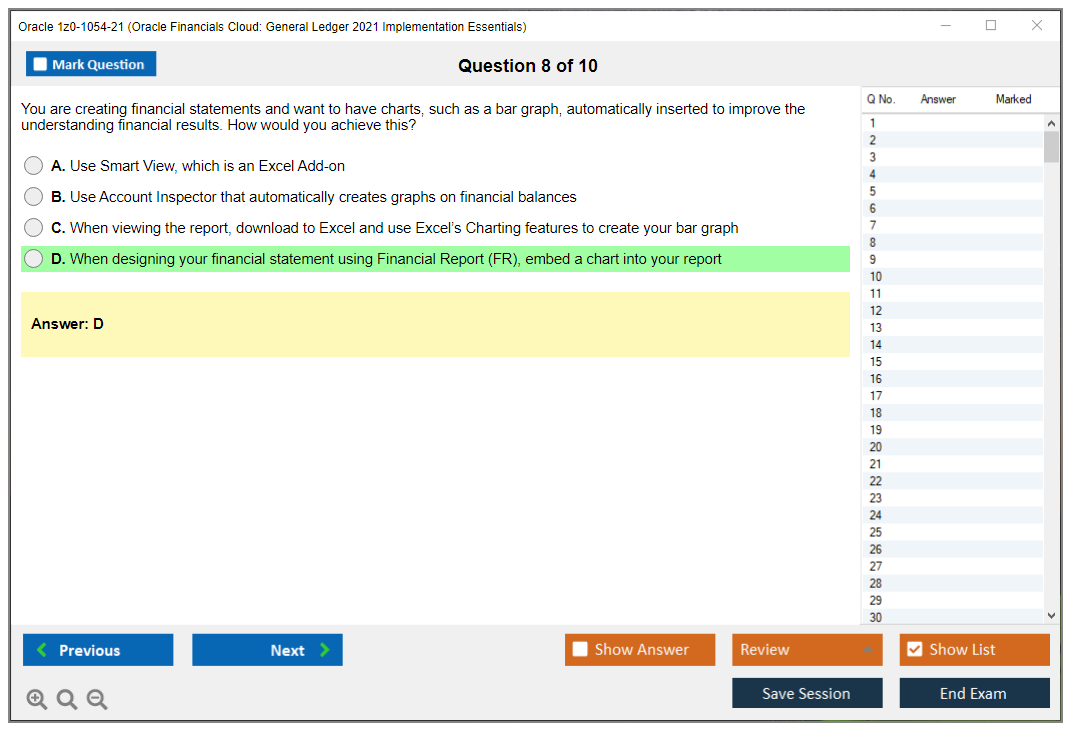 Oracle 1z0-1054-21 (Oracle Financials Cloud: General Ledger 2021 Implementation Essentials)

Mark Question

Question 8 of 10

You are creating financial statements and want to have charts, such as a bar graph, automatically inserted to improve the understanding financial results. How would you achieve this?

A. Use Smart View, which is an Excel Add-on

B. Use Account Inspector that automatically creates graphs on financial balances

C. When viewing the report, download to Excel and use Excel's Charting features to create your bar graph

D. When designing your financial statement using Financial Report (FR), embed a chart into your report

Answer: D

| Q No. | Answer | Marked |
|---|---|---|
| 1 | | |
| 2 | | |
| 3 | | |
| 4 | | |
| 5 | | |
| 6 | | |
| 7 | | |
| 8 | | |
| 9 | | |
| 10 | | |
| 11 | | |
| 12 | | |
| 13 | | |
| 14 | | |
| 15 | | |
| 16 | | |
| 17 | | |
| 18 | | |
| 19 | | |
| 20 | | |
| 21 | | |
| 22 | | |
| 23 | | |
| 24 | | |
| 25 | | |
| 26 | | |
| 27 | | |
| 28 | | |
| 29 | | |
| 30 | | |

Previous Next Show Answer Review Show List

Save Session End Exam