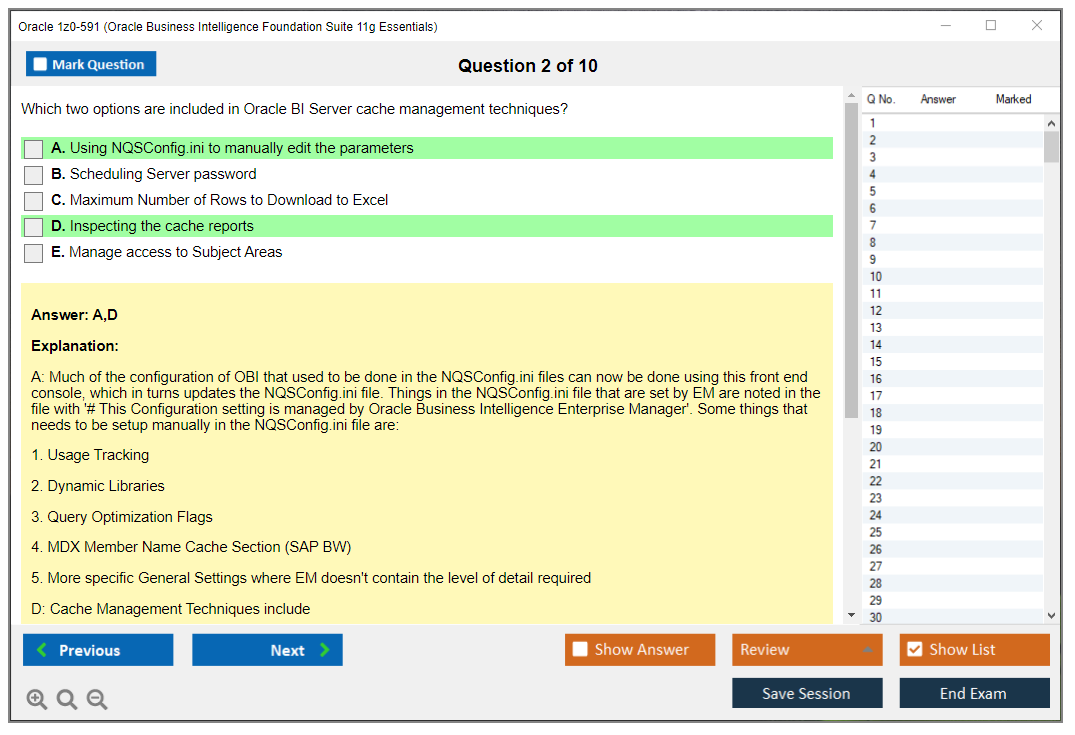 Oracle 1z0-591 (Oracle Business Intelligence Foundation Suite 11g Essentials)

Mark Question

Question 2 of 10

Which two options are included in Oracle BI Server cache management techniques?

A. Using NQSConfig.ini to manually edit the parameters
B. Scheduling Server password
C. Maximum Number of Rows to Download to Excel
D. Inspecting the cache reports
E. Manage access to Subject Areas

Answer: A,D

Explanation:

A: Much of the configuration of OBI that used to be done in the NQSConfig.ini files can now be done using this front end console, which in turns updates the NQSConfig.ini file. Things in the NQSConfig.ini file that are set by EM are noted in the file with '# This Configuration setting is managed by Oracle Business Intelligence Enterprise Manager'. Some things that needs to be setup manually in the NQSConfig.ini file are:

1. Usage Tracking

2. Dynamic Libraries

3. Query Optimization Flags

4. MDX Member Name Cache Section (SAP BW)

5. More specific General Settings where EM doesn't contain the level of detail required

D: Cache Management Techniques include

| Q No. | Answer | Marked |
|---|---|---|
| 1 | | |
| 2 | | |
| 3 | | |
| 4 | | |
| 5 | | |
| 6 | | |
| 7 | | |
| 8 | | |
| 9 | | |
| 10 | | |
| 11 | | |
| 12 | | |
| 13 | | |
| 14 | | |
| 15 | | |
| 16 | | |
| 17 | | |
| 18 | | |
| 19 | | |
| 20 | | |
| 21 | | |
| 22 | | |
| 23 | | |
| 24 | | |
| 25 | | |
| 26 | | |
| 27 | | |
| 28 | | |
| 29 | | |
| 30 | | |

Previous
Next
Show Answer
Review
Show List
Save Session
End Exam