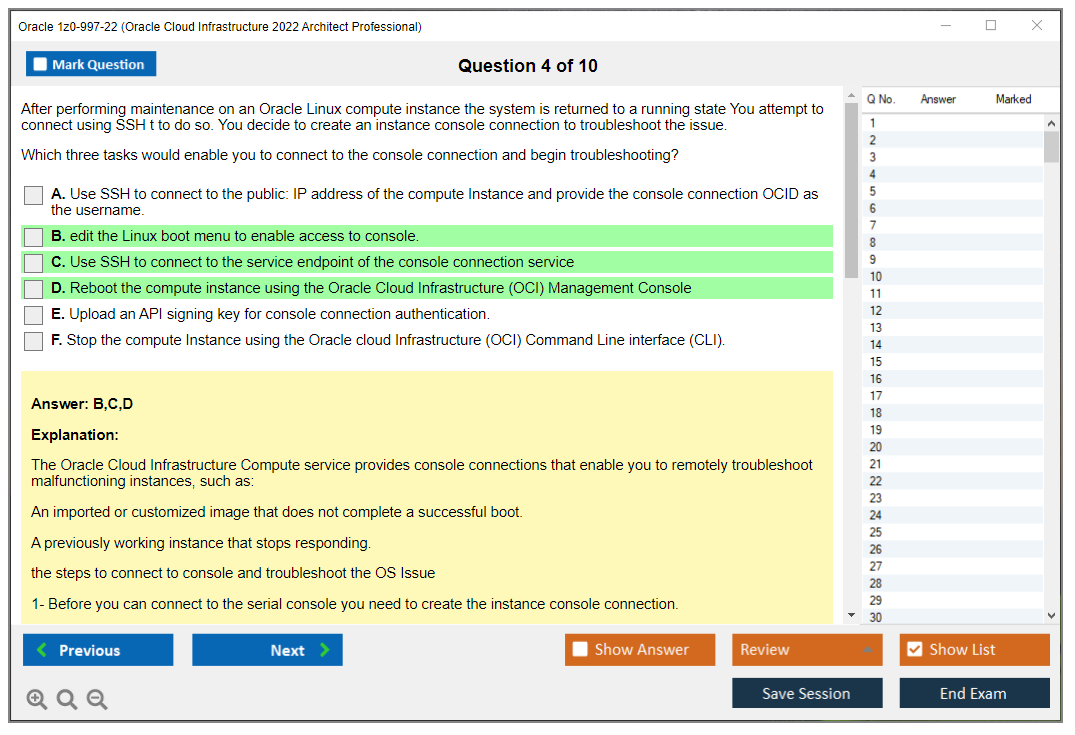 Oracle 1z0-997-22 (Oracle Cloud Infrastructure 2022 Architect Professional)

Mark Question

Question 4 of 10

After performing maintenance on an Oracle Linux compute instance the system is returned to a running state You attempt to connect using SSH t to do so. You decide to create an instance console connection to troubleshoot the issue.

Which three tasks would enable you to connect to the console connection and begin troubleshooting?

A. Use SSH to connect to the public: IP address of the compute Instance and provide the console connection OCID as the username.

B. edit the Linux boot menu to enable access to console.

C. Use SSH to connect to the service endpoint of the console connection service

D. Reboot the compute instance using the Oracle Cloud Infrastructure (OCI) Management Console

E. Upload an API signing key for console connection authentication.

F. Stop the compute Instance using the Oracle cloud Infrastructure (OCI) Command Line interface (CLI).

Answer: B,C,D

Explanation:

The Oracle Cloud Infrastructure Compute service provides console connections that enable you to remotely troubleshoot malfunctioning instances, such as:

An imported or customized image that does not complete a successful boot.

A previously working instance that stops responding.

the steps to connect to console and troubleshoot the OS Issue

1- Before you can connect to the serial console you need to create the instance console connection.

| Q No. | Answer | Marked |
|---|---|---|
| 1 | | |
| 2 | | |
| 3 | | |
| 4 | | |
| 5 | | |
| 6 | | |
| 7 | | |
| 8 | | |
| 9 | | |
| 10 | | |
| 11 | | |
| 12 | | |
| 13 | | |
| 14 | | |
| 15 | | |
| 16 | | |
| 17 | | |
| 18 | | |
| 19 | | |
| 20 | | |
| 21 | | |
| 22 | | |
| 23 | | |
| 24 | | |
| 25 | | |
| 26 | | |
| 27 | | |
| 28 | | |
| 29 | | |
| 30 | | |

Previous Next Show Answer Review Show List

Save Session End Exam