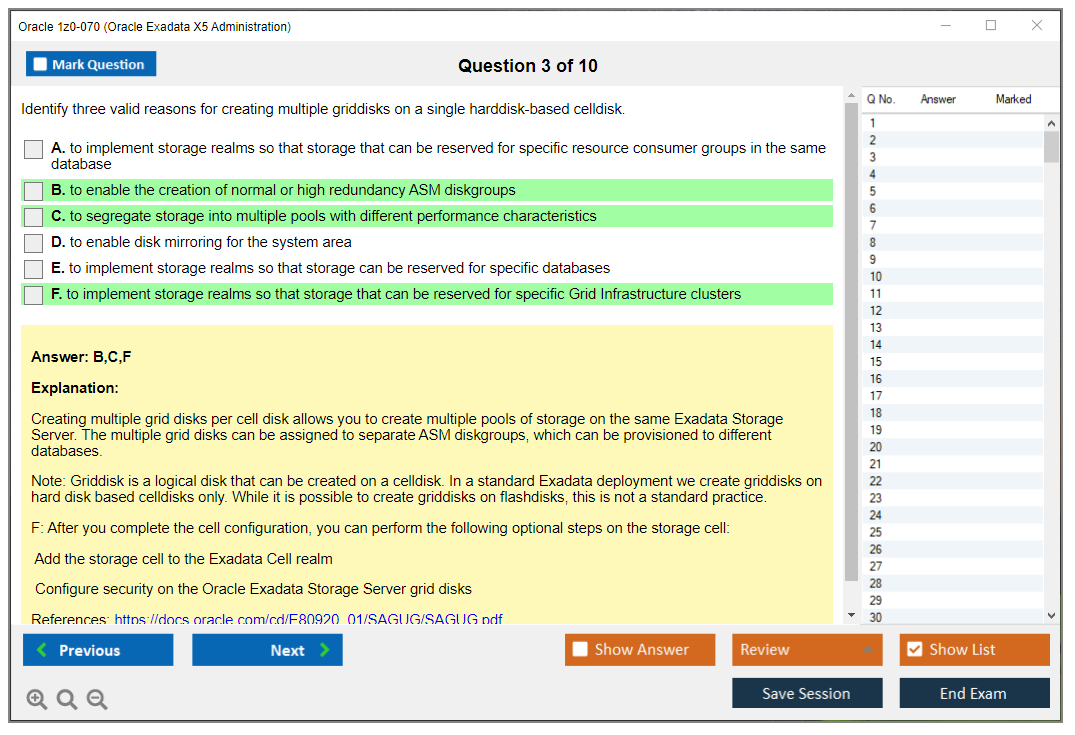 Oracle 1z0-070 (Oracle Exadata X5 Administration)

Mark Question

Question 3 of 10

Identify three valid reasons for creating multiple griddisks on a single harddisk-based celldisk.

A. to implement storage realms so that storage that can be reserved for specific resource consumer groups in the same database

B. to enable the creation of normal or high redundancy ASM diskgroups

C. to segregate storage into multiple pools with different performance characteristics

D. to enable disk mirroring for the system area

E. to implement storage realms so that storage can be reserved for specific databases

F. to implement storage realms so that storage that can be reserved for specific Grid Infrastructure clusters

Answer: B,C,F

Explanation:

Creating multiple grid disks per cell disk allows you to create multiple pools of storage on the same Exadata Storage Server. The multiple grid disks can be assigned to separate ASM diskgroups, which can be provisioned to different databases.

Note: Griddisk is a logical disk that can be created on a celldisk. In a standard Exadata deployment we create griddisks on hard disk based celldisks only. While it is possible to create griddisks on flashdisks, this is not a standard practice.

F: After you complete the cell configuration, you can perform the following optional steps on the storage cell:

Add the storage cell to the Exadata Cell realm

Configure security on the Oracle Exadata Storage Server grid disks

References: https://docs.oracle.com/cd/E80920_01/SAGUG/SAGUG.pdf

| Q No. | Answer | Marked |
|---|---|---|
| 1 | | |
| 2 | | |
| 3 | | |
| 4 | | |
| 5 | | |
| 6 | | |
| 7 | | |
| 8 | | |
| 9 | | |
| 10 | | |
| 11 | | |
| 12 | | |
| 13 | | |
| 14 | | |
| 15 | | |
| 16 | | |
| 17 | | |
| 18 | | |
| 19 | | |
| 20 | | |
| 21 | | |
| 22 | | |
| 23 | | |
| 24 | | |
| 25 | | |
| 26 | | |
| 27 | | |
| 28 | | |
| 29 | | |
| 30 | | |

Previous Next Show Answer Review Show List

Save Session End Exam